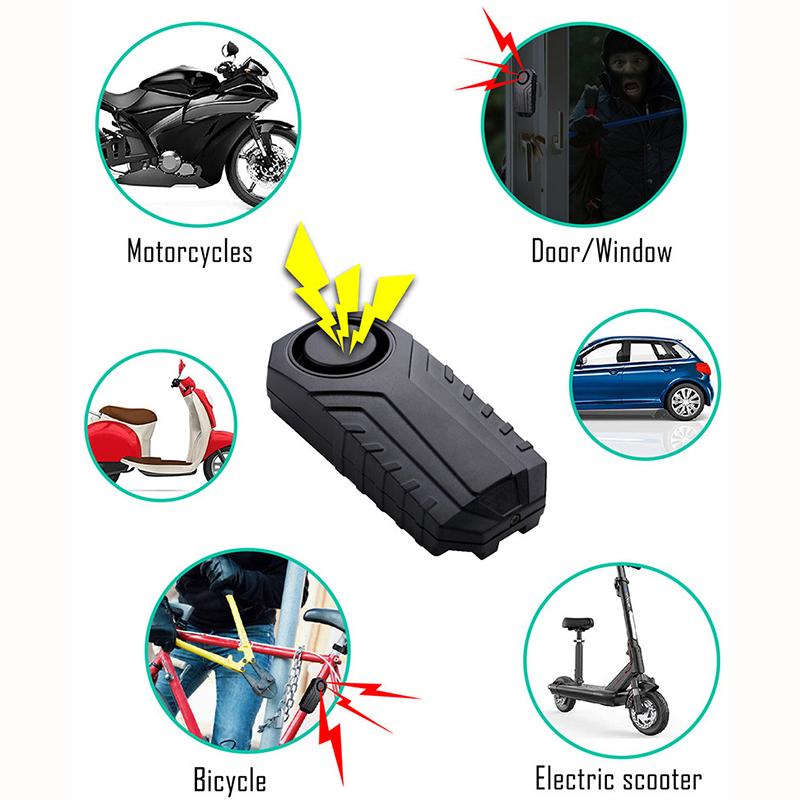 Motorcycles

Door/Window

Bicycle

Electric scooter