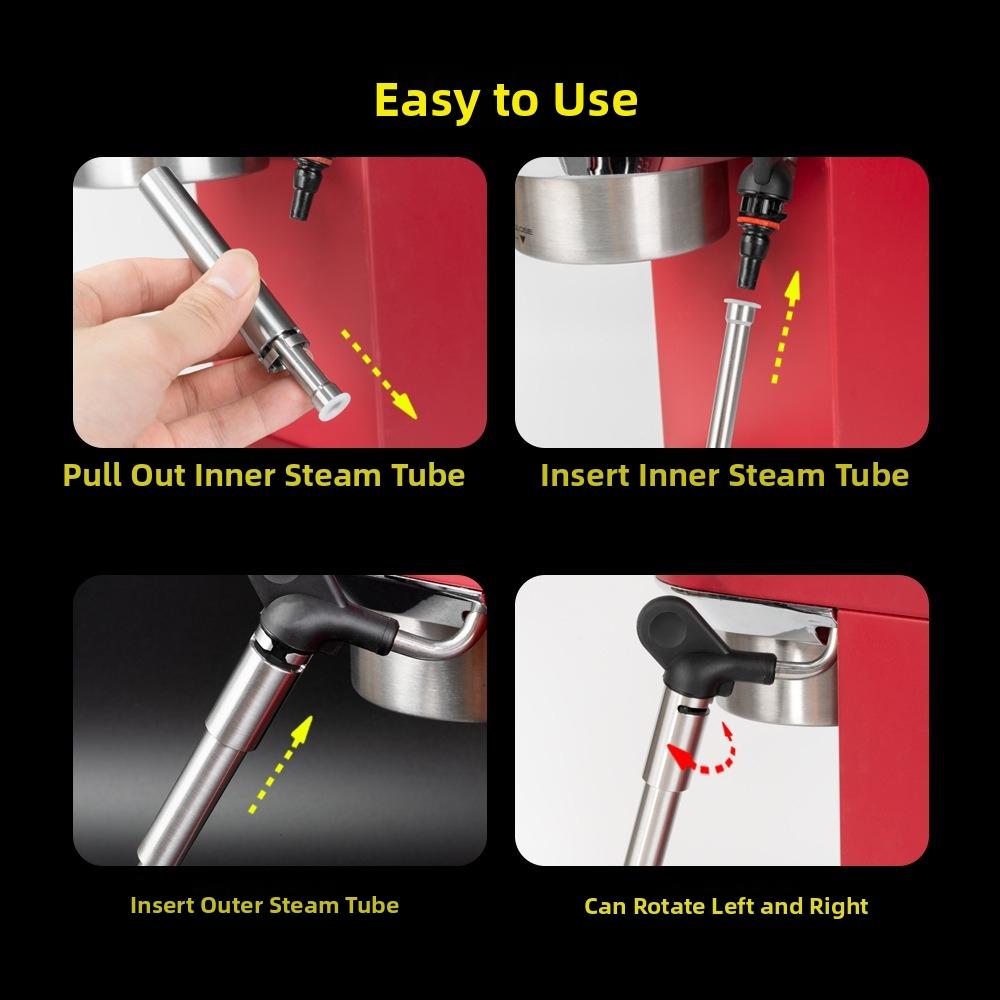 Easy to Use

Pull Out Inner Steam Tube

Insert Inner Steam Tube

Insert Outer Steam Tube

Can Rotate Left and Right