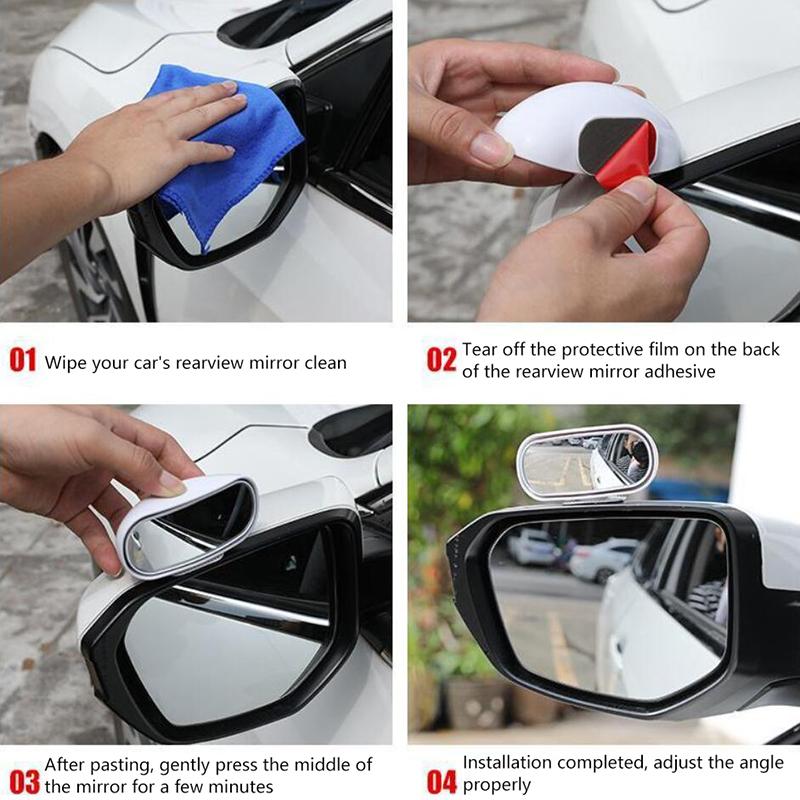 01 Wipe your car's rearview mirror clean

02 Tear off the protective film on the back of the rearview mirror adhesive

03 After pasting, gently press the middle of the mirror for a few minutes

04 Installation completed, adjust the angle properly