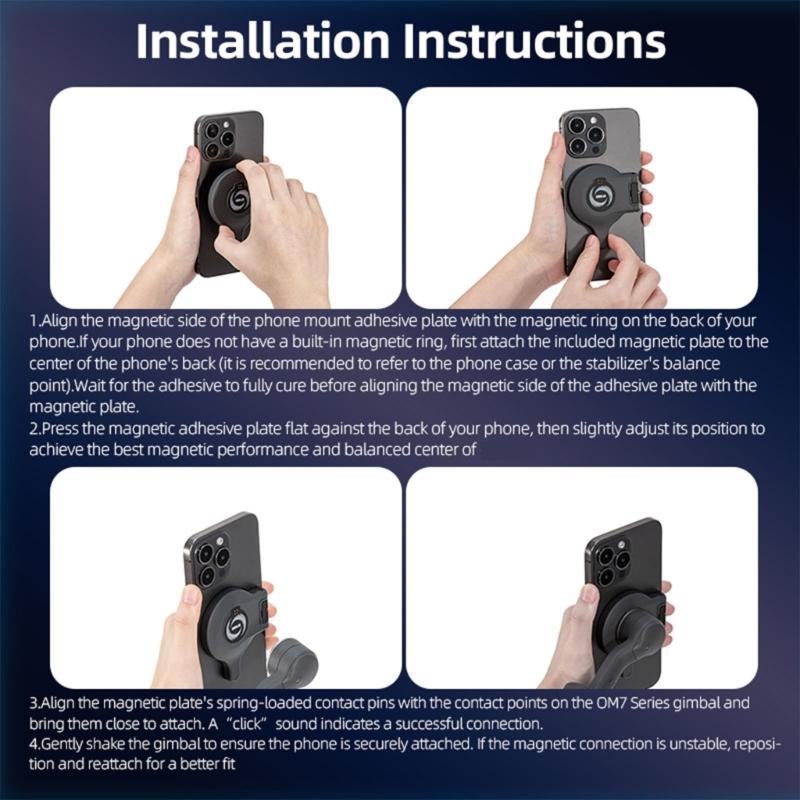 Installation Instructions

1.Align the magnetic side of the phone mount adhesive plate with the magnetic ring on the back of your phone.If your phone does not have a built-in magnetic ring, first attach the included magnetic plate to the center of the phone's back (it is recommended to refer to the phone case or the stabilizer's balance point).Wait for the adhesive to fully cure before aligning the magnetic side of the adhesive plate with the magnetic plate.
2.Press the magnetic adhesive plate flat against the back of your phone, then slightly adjust its position to achieve the best magnetic performance and balanced center of

3.Align the magnetic plate's spring-loaded contact pins with the contact points on the OM7 Series gimbal and bring them close to attach. A "click" sound indicates a successful connection.
4.Gently shake the gimbal to ensure the phone is securely attached. If the magnetic connection is unstable, reposition and reattach for a better fit