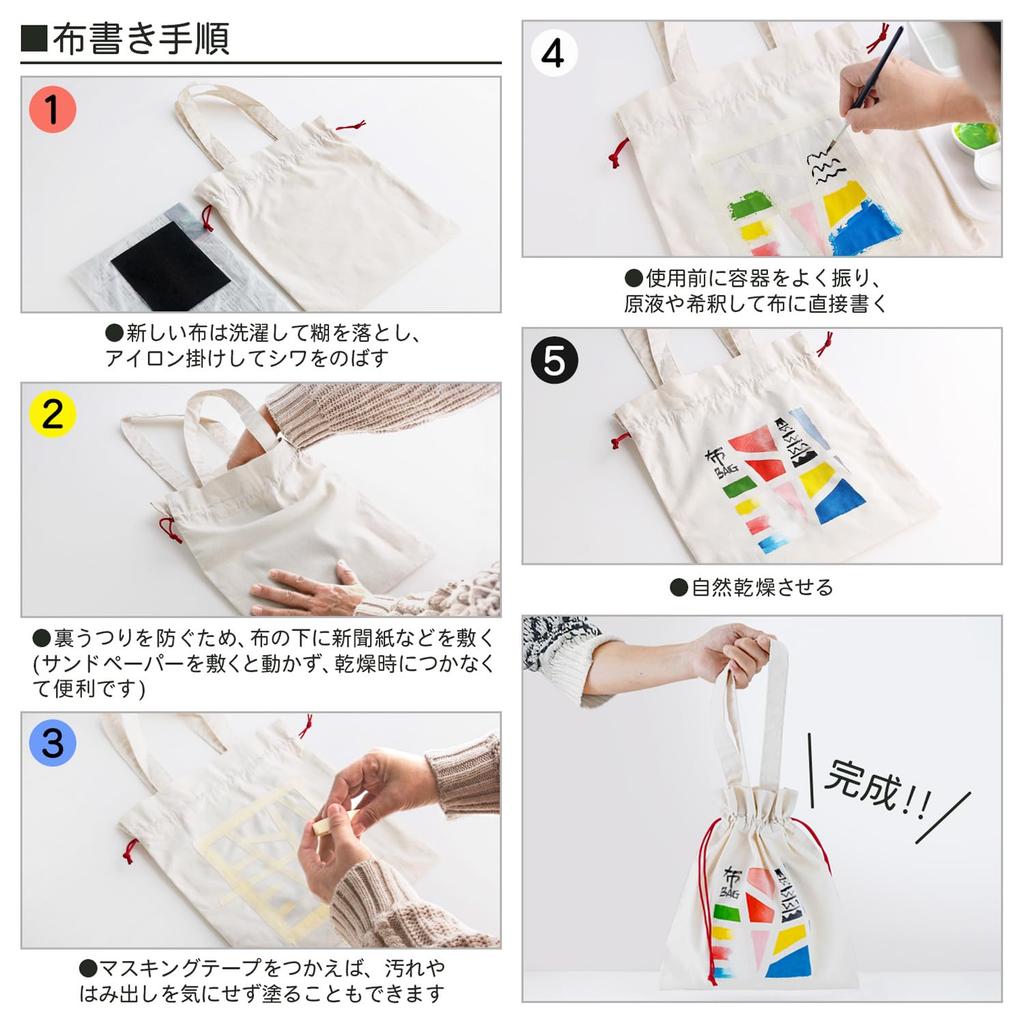 ■布書き手順

1

●新しい布は洗濯して糊を落とし、アイロン掛けしてシワをのばす

2

●裏うつりを防ぐため、布の下に新聞紙などを敷く(サンドペーパーを敷くと動かず、乾燥時につかなくて便利です)

3

●マスキングテープをつかえば、汚れやはみ出しを気にせず塗ることもできます

4

●使用前に容器をよく振り、原液や希釈して布に直接書く

5

布 BAG

●自然乾燥させる

完成!!

布 BAG