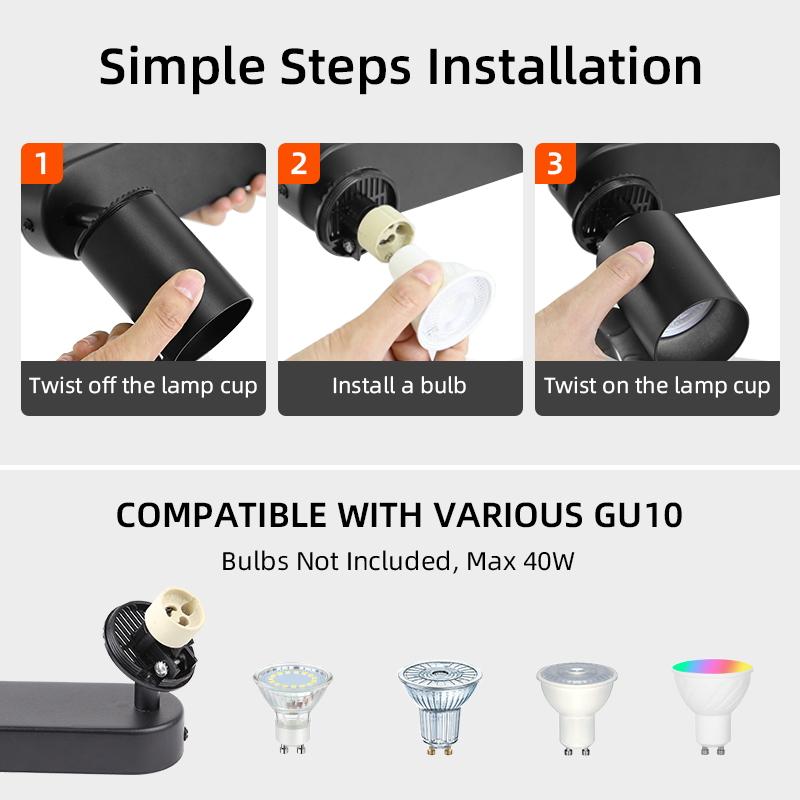 Simple Steps Installation

1

Twist off the lamp cup

2

Install a bulb

3

Twist on the lamp cup

COMPATIBLE WITH VARIOUS GU10

Bulbs Not Included, Max 40W