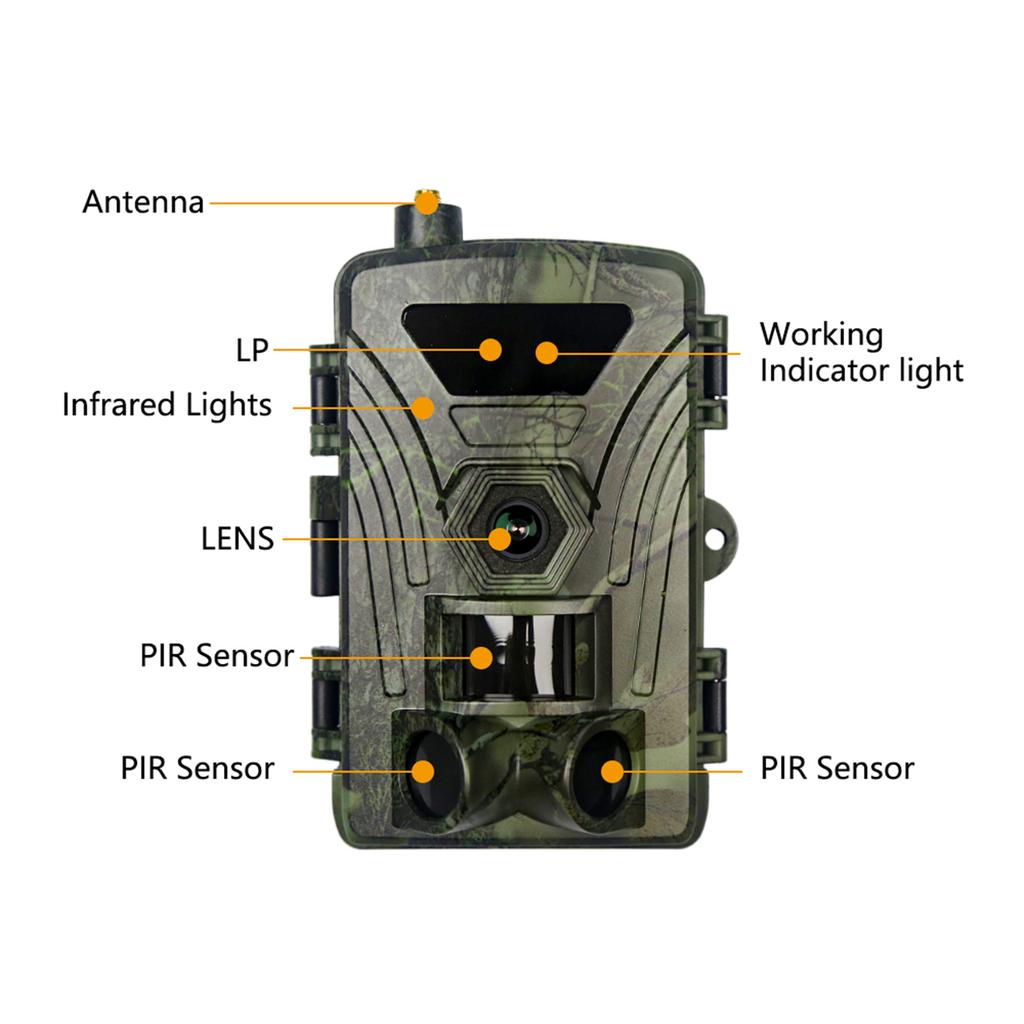 Antenna

LP

Working Indicator light

Infrared Lights

LENS

PIR Sensor

PIR Sensor

PIR Sensor