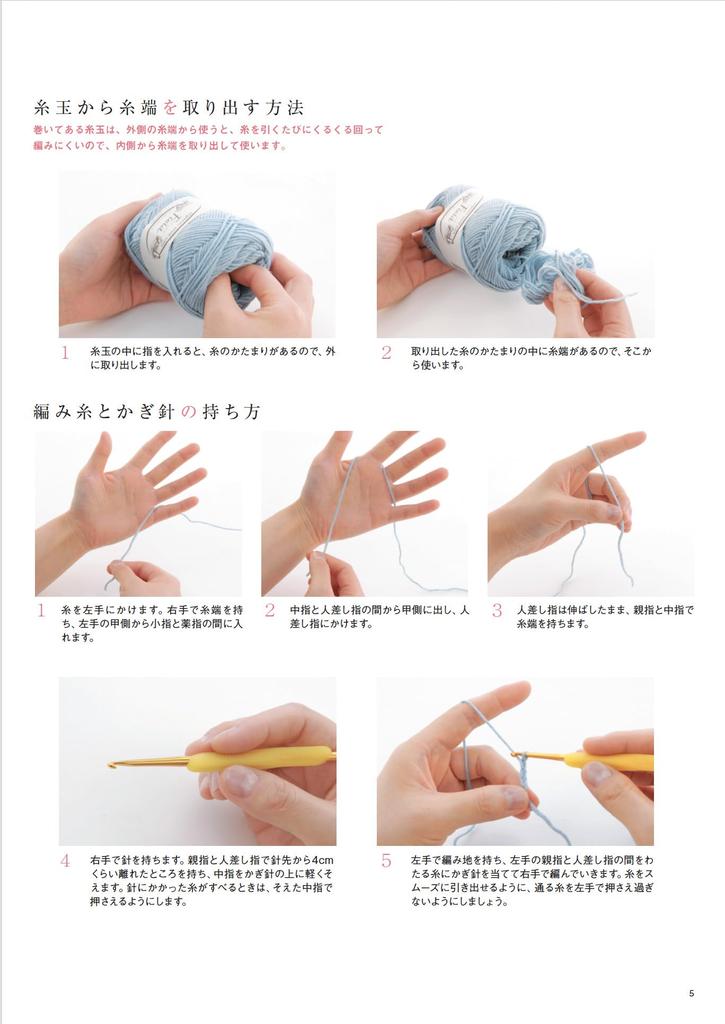 糸玉から糸端を取り出す方法

巻いてある糸玉は、外側の糸端から使うと、糸を引くたびにくるくる回って編みにくいので、内側から糸端を取り出して使います。

1 糸玉の中に指を入れると、糸のかたまりがあるので、外に取り出します。

2 取り出した糸のかたまりの中に糸端があるので、そこから使います。

編み糸とかぎ針の持ち方

1 糸を左手にかけます。右手で糸端を持ち、左手の甲側から小指と薬指の間に入れます。

2 中指と人差し指の間から甲側に出し、人差し指にかけます。

3 人差し指は伸ばしたまま、親指と中指で糸端を持ちます。

4 右手で針を持ちます。親指と人差し指で針先から4cmくらい離れたところを持ち、中指をかぎ針の上に軽くそえます。針にかかった糸がすべるときは、そえた中指で押さえるようにします。

5 左手で編み地を持ち、左手の親指と人差し指の間をわたる糸にかぎ針を当てて右手で編んでいきます。糸をスムーズに引き出せるように、通る糸を左手で押さえ過ぎないようにしましょう。

5