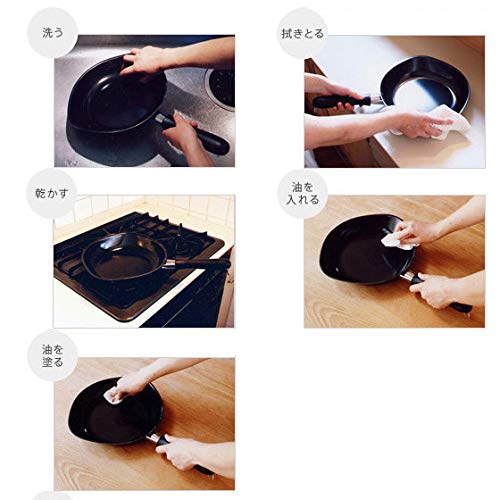 洗う

拭きとる

乾かす

油を入れる

油を塗る