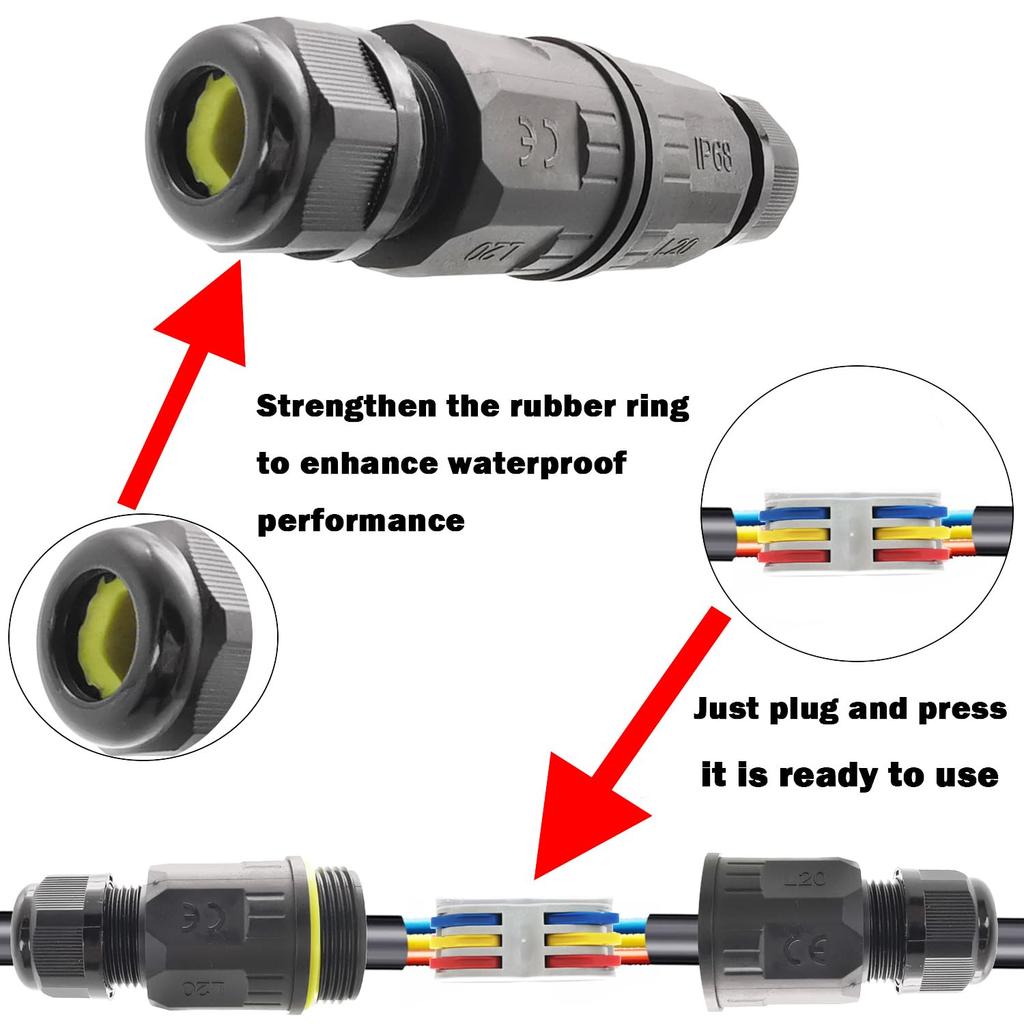 CE

IP68

L20

L20

Strengthen the rubber ring to enhance waterproof performance

Just plug and press it is ready to use

CE

L20

L20

CE