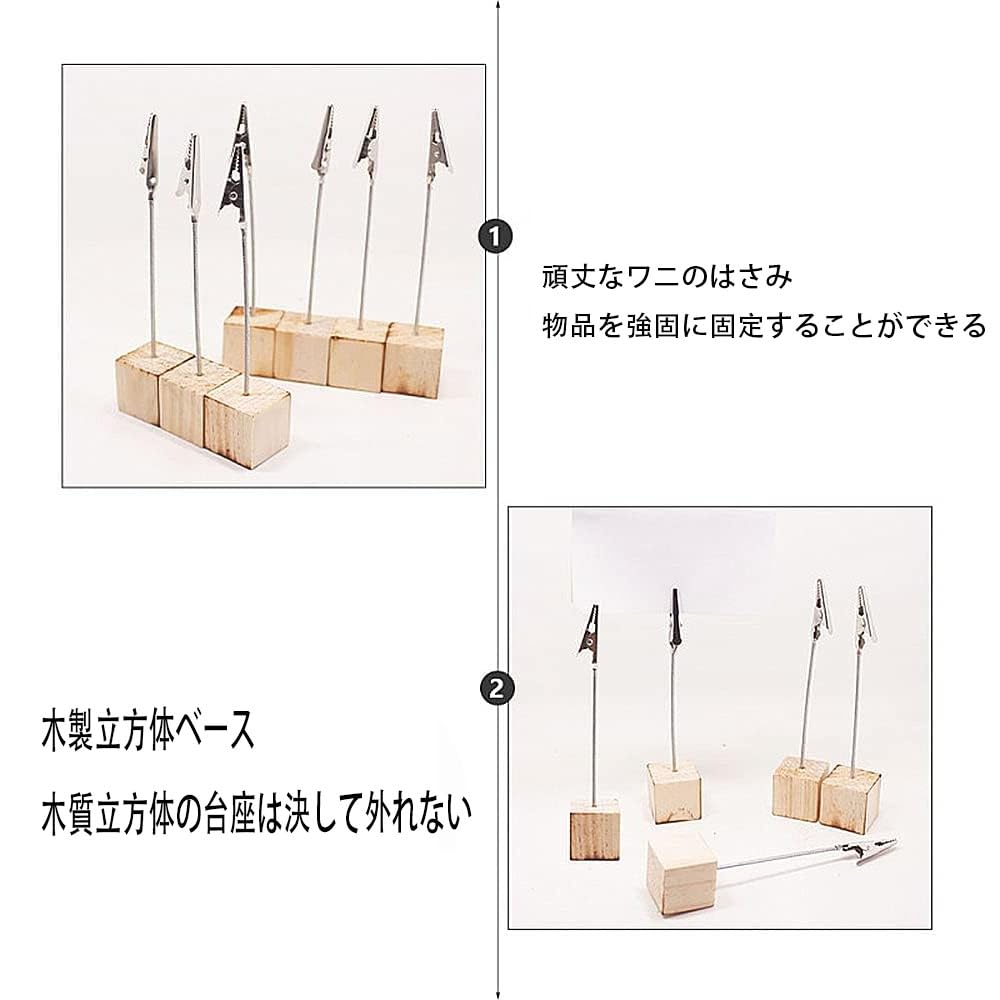 1

頑丈なワニのはさみ

物品を強固に固定することができる

2

木製立方体ベース

木質立方体の台座は決して外れない