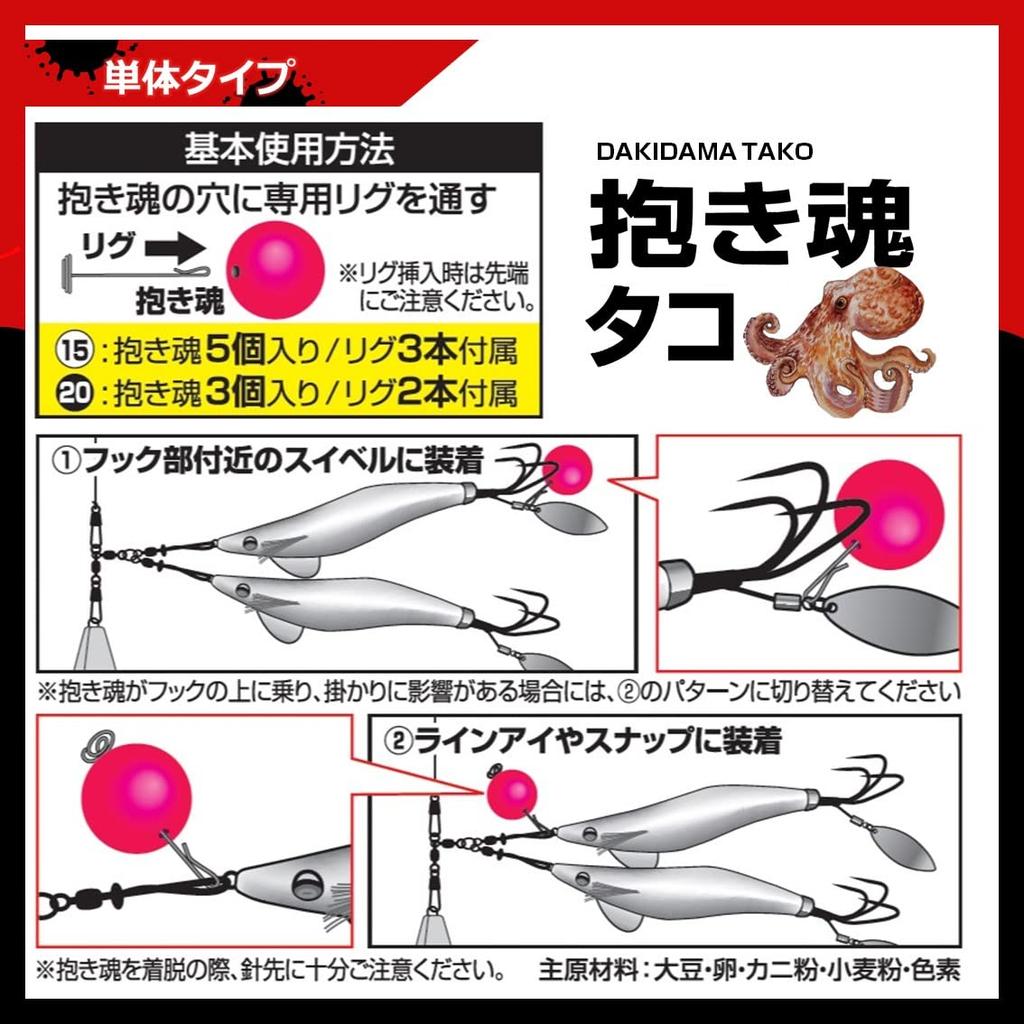 単体タイプ

基本使用方法

抱き魂の穴に専用リグを通す

リグ

抱き魂

※リグ挿入時は先端にご注意ください。

⑮:抱き魂5個入り/リグ3本付属

⑳:抱き魂3個入り/リグ2本付属

DAKIDAMA TAKO

抱き魂

タコ

①フック部付近のスイベルに装着

※抱き魂がフックの上に乗り、掛かりに影響がある場合には、②のパターンに切り替えてください

②ラインアイやスナップに装着

※抱き魂を着脱の際、針先に十分ご注意ください。

主原材料:大豆・卵・カニ粉・小麦粉・色素