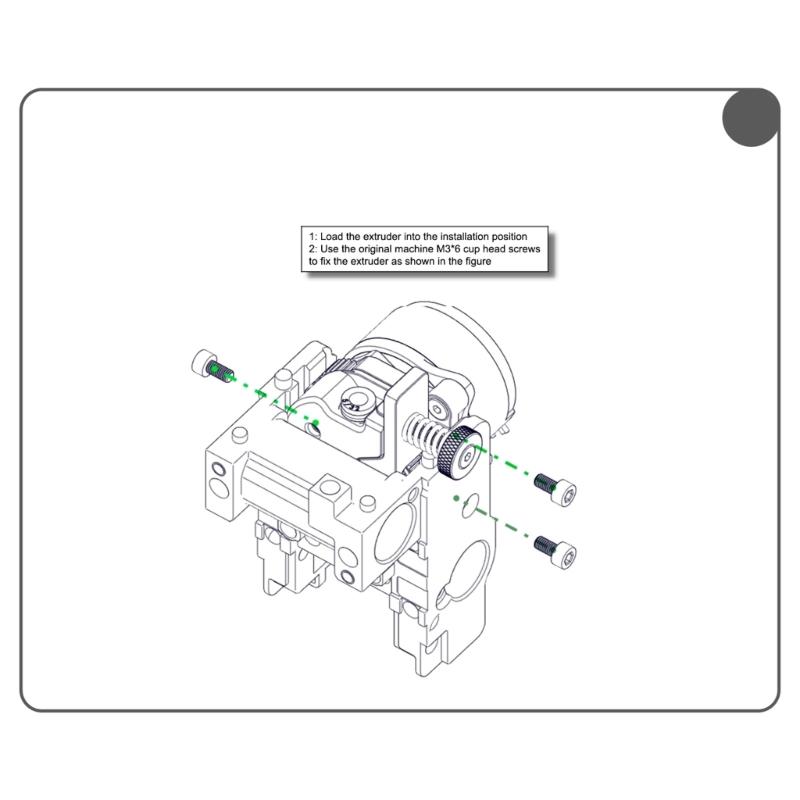 1: Load the extruder into the installation position
2: Use the original machine M3*6 cup head screws to fix the extruder as shown in the figure