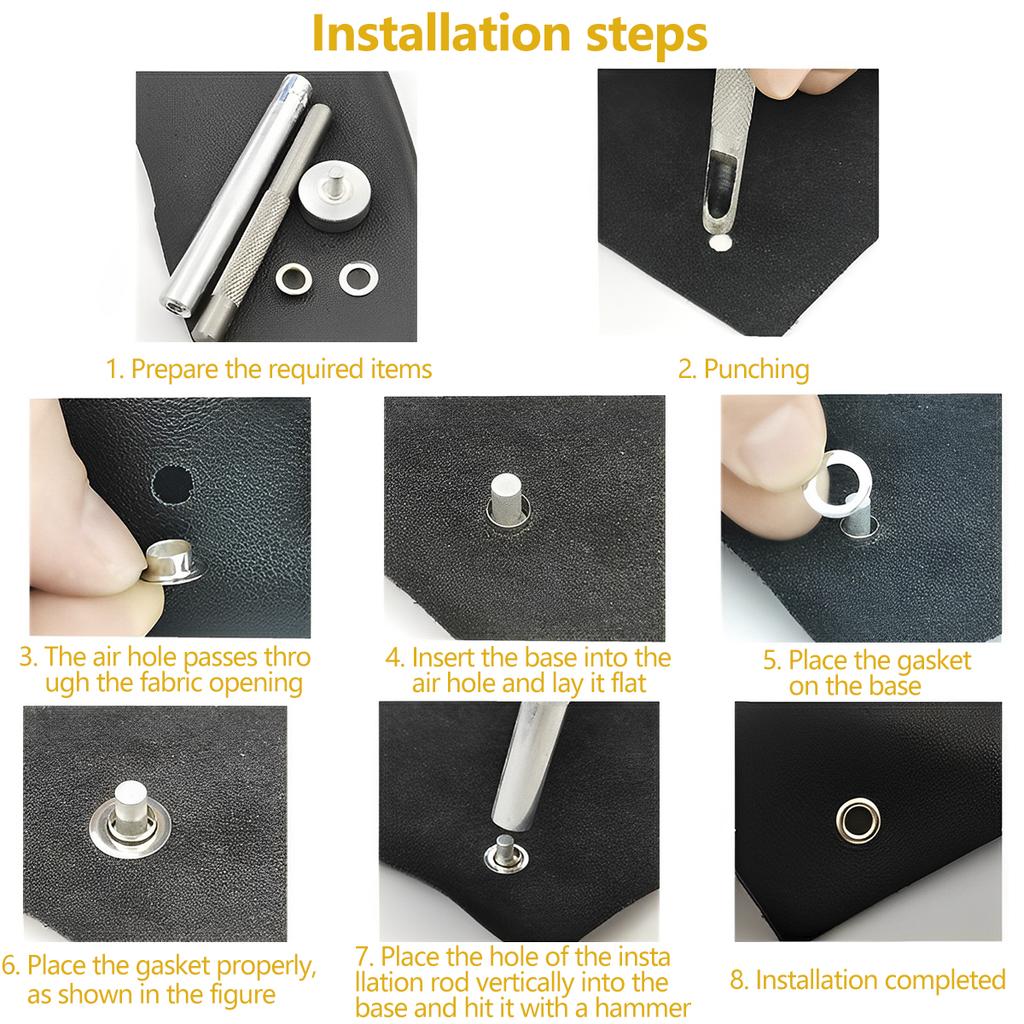 Installation steps

1. Prepare the required items

2. Punching

3. The air hole passes thro ugh the fabric opening

4. Insert the base into the air hole and lay it flat

5. Place the gasket on the base

6. Place the gasket properly, as shown in the figure

7. Place the hole of the insta llation rod vertically into the base and hit it with a hammer

8. Installation completed