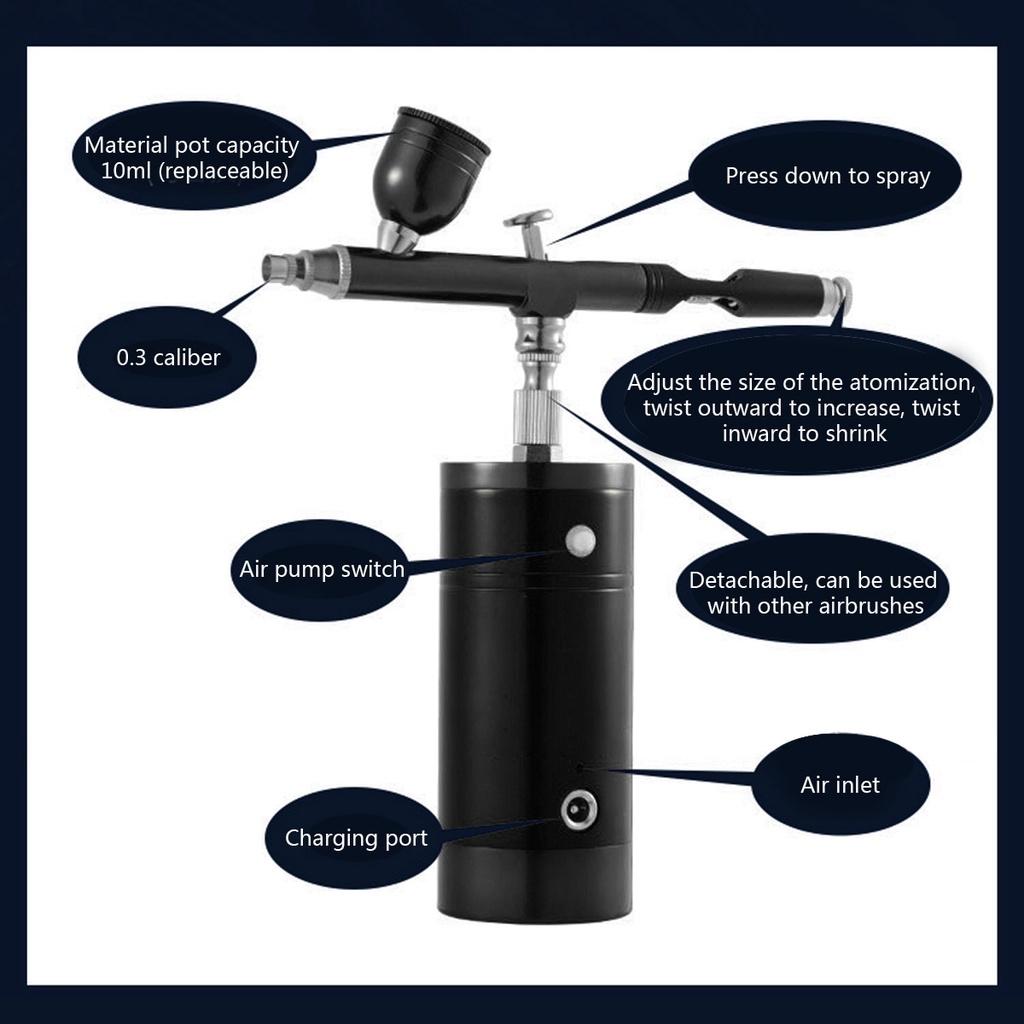 Material pot capacity
10ml (replaceable)

Press down to spray

0.3 caliber

Adjust the size of the atomization, twist outward to increase, twist inward to shrink

Air pump switch

Detachable, can be used with other airbrushes

Air inlet

Charging port