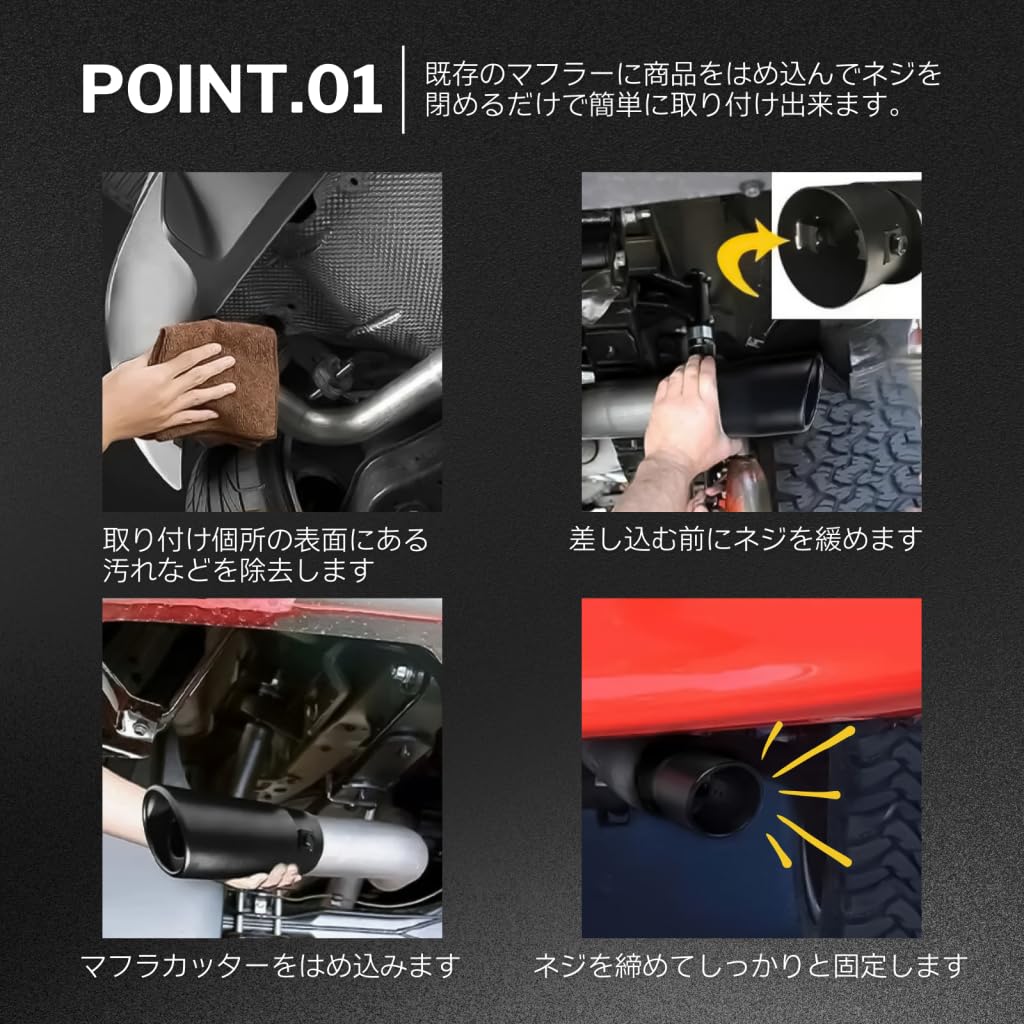 POINT.01

既存のマフラーに商品をはめ込んでネジを閉めるだけで簡単に取り付け出来ます。

取り付け個所の表面にある汚れなどを除去します

差し込む前にネジを緩めます

マフラカッターをはめ込みます

ネジを締めてしっかりと固定します