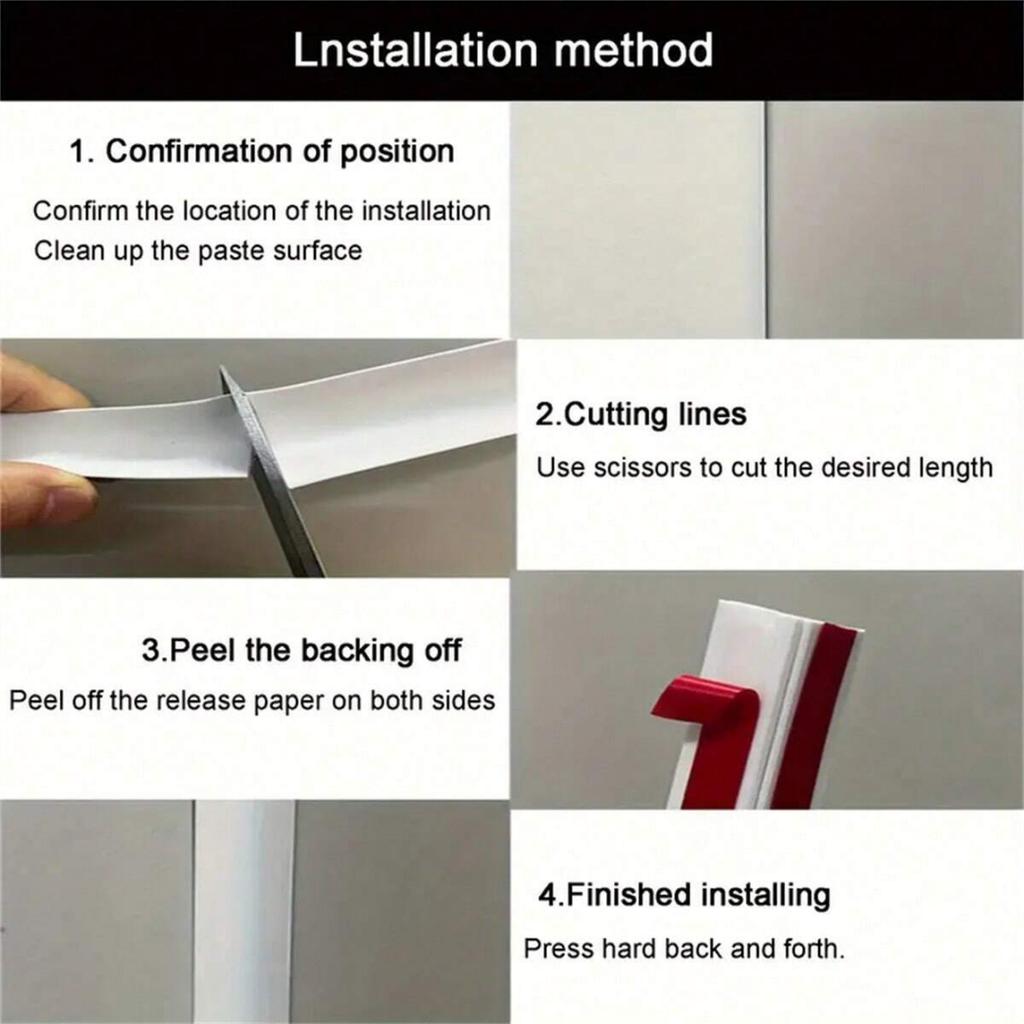 Lnstallation method

1. Confirmation of position

Confirm the location of the installation
Clean up the paste surface

2.Cutting lines

Use scissors to cut the desired length

3.Peel the backing off

Peel off the release paper on both sides

4.Finished installing

Press hard back and forth.