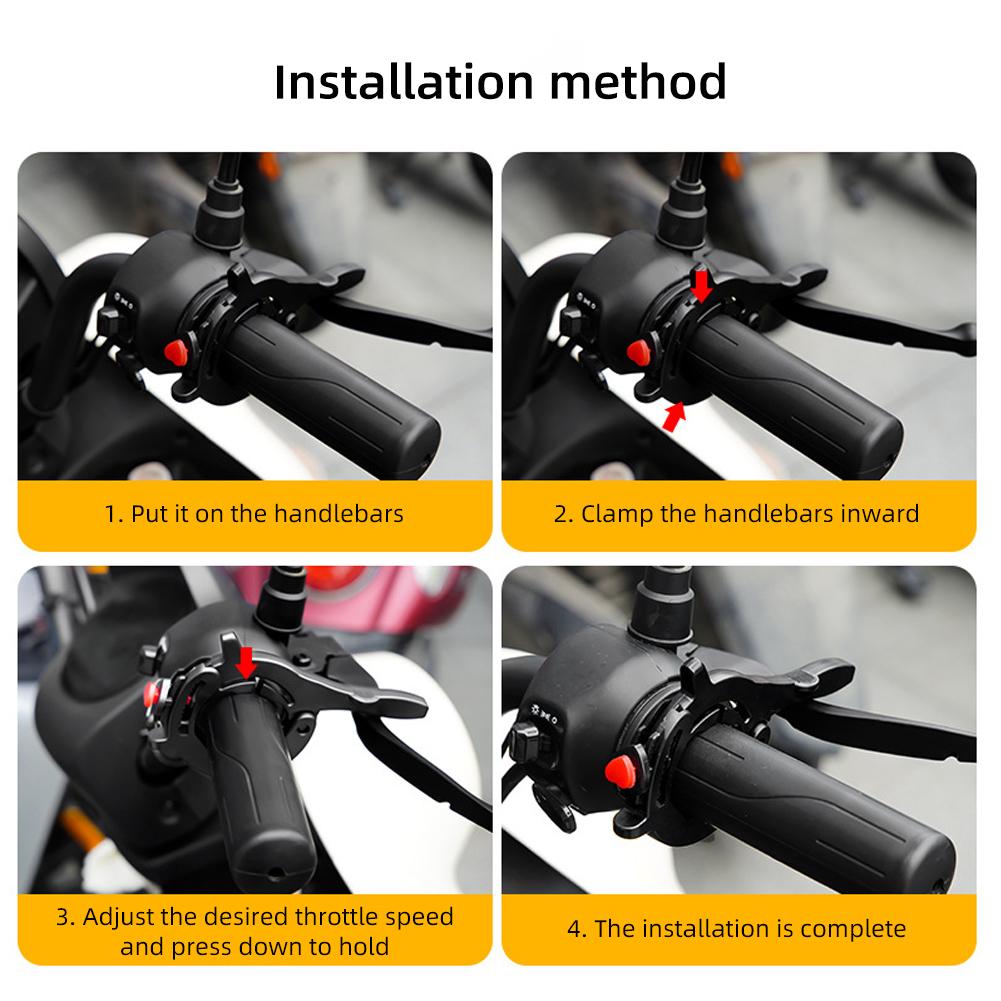 Installation method

1. Put it on the handlebars

2. Clamp the handlebars inward

3. Adjust the desired throttle speed and press down to hold

4. The installation is complete