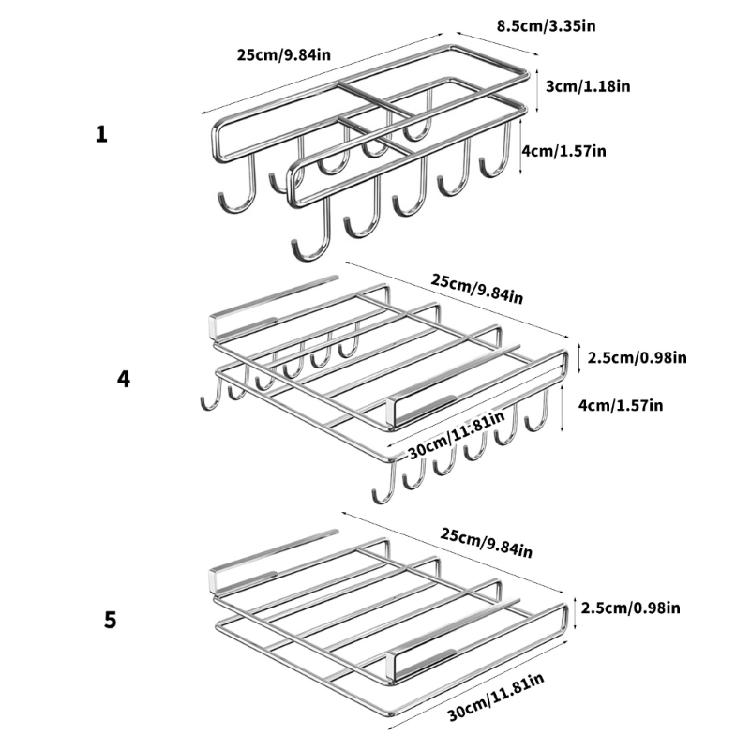 1

25cm/9.84in

8.5cm/3.35in

3cm/1.18in

4cm/1.57in

4

25cm/9.84in

2.5cm/0.98in

4cm/1.57in

30cm/11.81in

5

25cm/9.84in

2.5cm/0.98in

30cm/11.81in