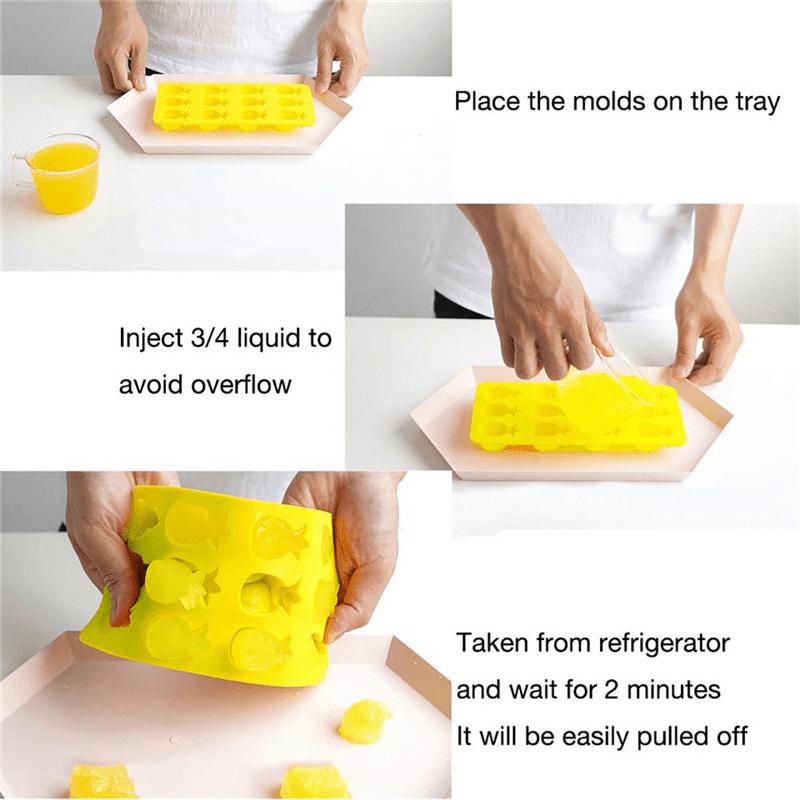 Place the molds on the tray

Inject 3/4 liquid to avoid overflow

Taken from refrigerator and wait for 2 minutes
It will be easily pulled off