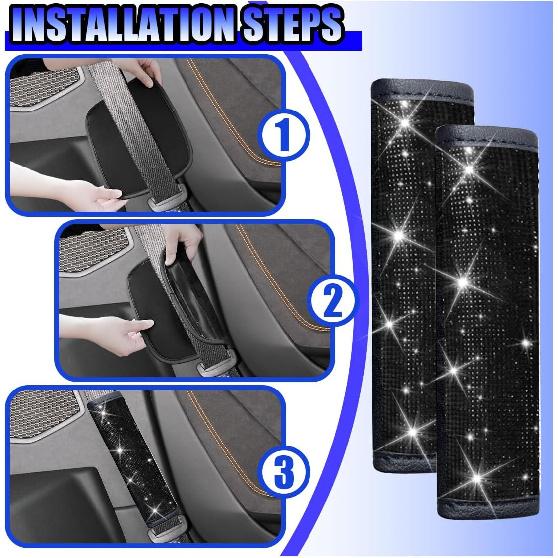 INSTALLATION STEPS

1

2

3