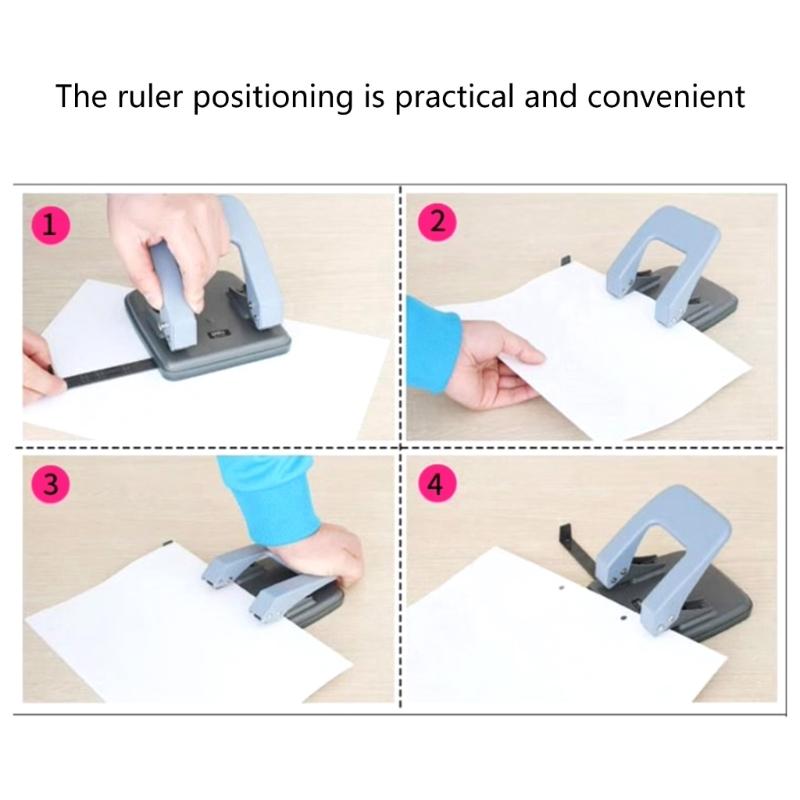 The ruler positioning is practical and convenient

1

2

3

4