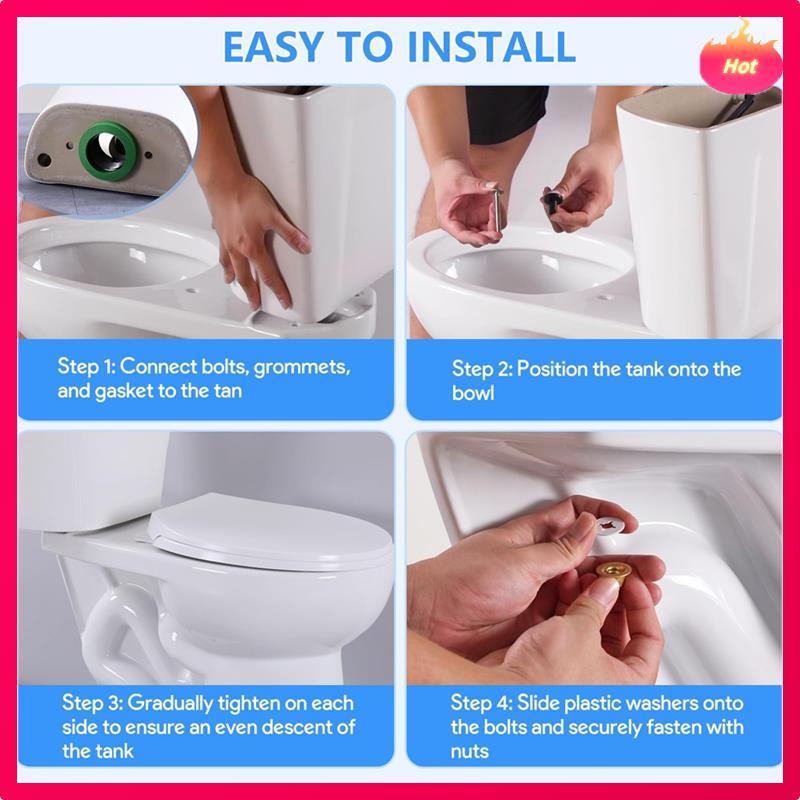 EASY TO INSTALL

Hot

Step 1: Connect bolts, grommets, and gasket to the tan

Step 2: Position the tank onto the bowl

Step 3: Gradually tighten on each side to ensure an even descent of the tank

Step 4: Slide plastic washers onto the bolts and securely fasten with nuts