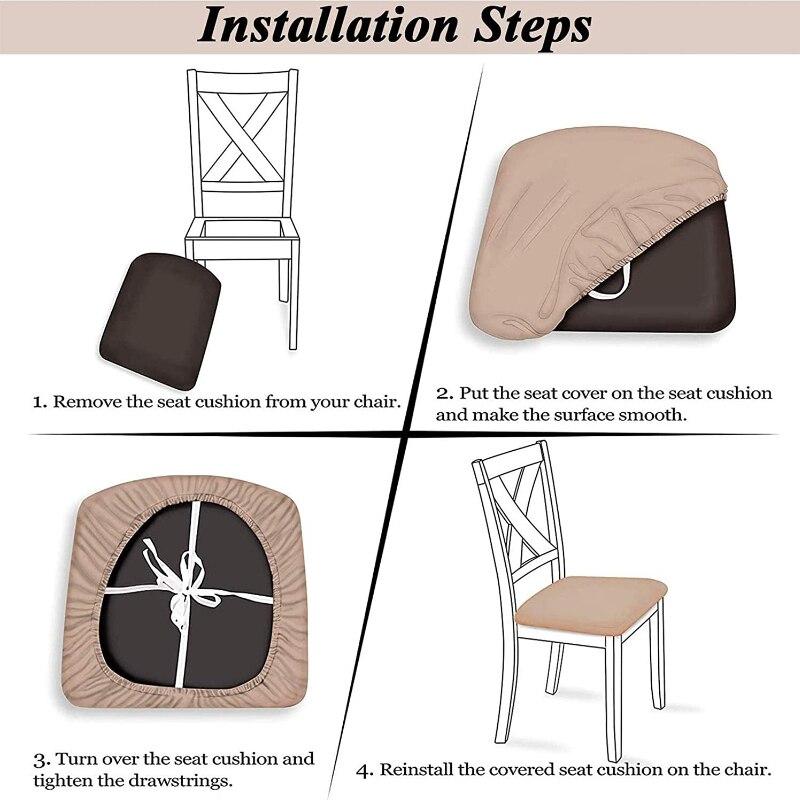 Installation Steps

1. Remove the seat cushion from your chair.

2. Put the seat cover on the seat cushion and make the surface smooth.

3. Turn over the seat cushion and tighten the drawstrings.

4. Reinstall the covered seat cushion on the chair.