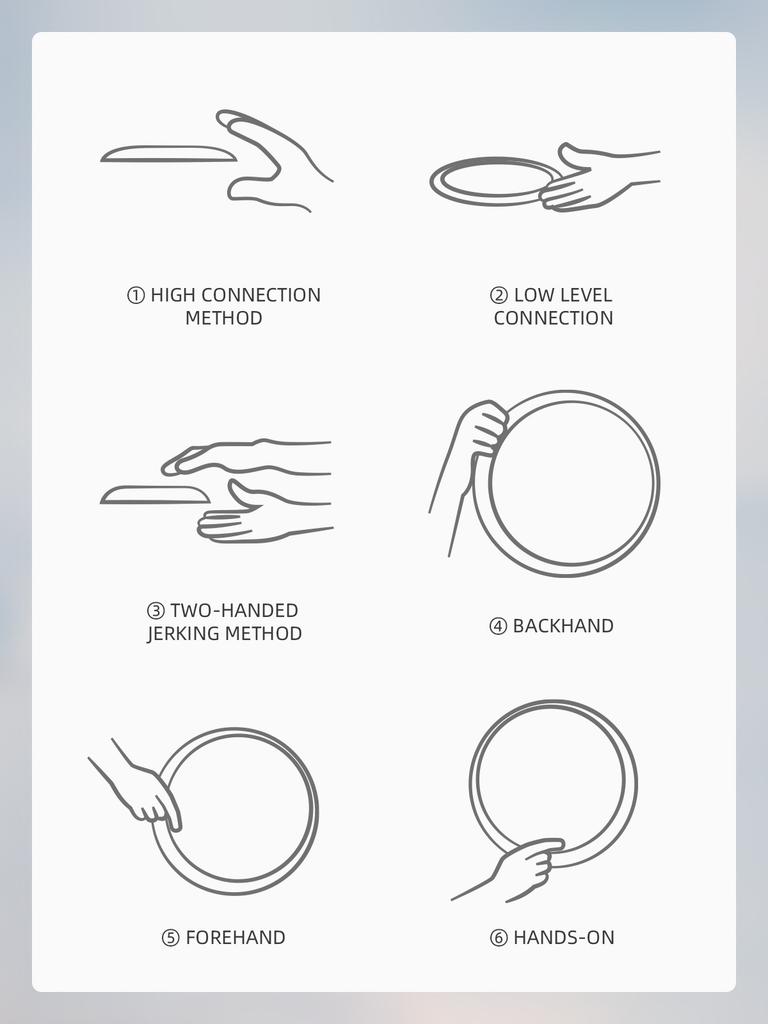 ① HIGH CONNECTION METHOD

② LOW LEVEL CONNECTION

③ TWO-HANDED JERKING METHOD

④ BACKHAND

⑤ FOREHAND

⑥ HANDS-ON