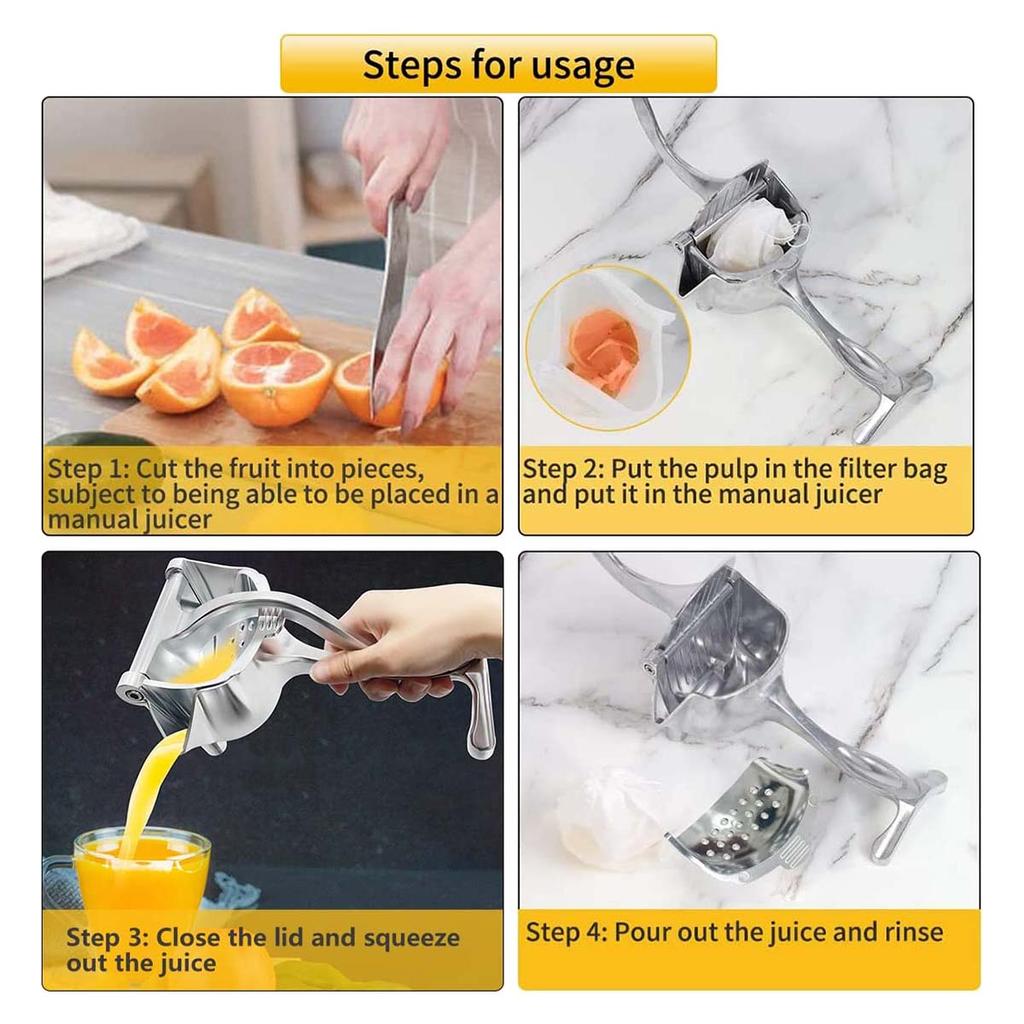 Steps for usage

Step 1: Cut the fruit into pieces, subject to being able to be placed in a manual juicer

Step 2: Put the pulp in the filter bag and put it in the manual juicer

Step 3: Close the lid and squeeze out the juice

Step 4: Pour out the juice and rinse