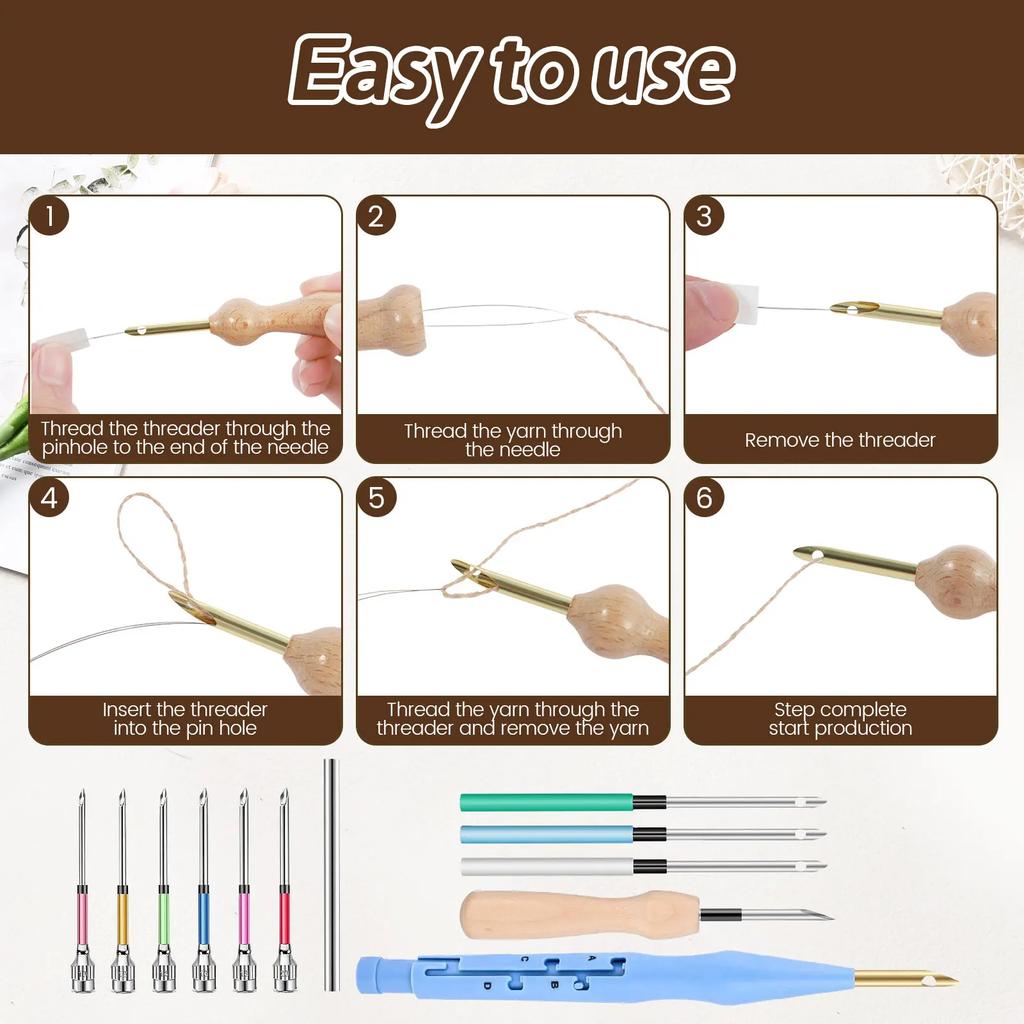 Easy to use

1

Thread the threader through the pinhole to the end of the needle

2

Thread the yarn through the needle

3

Remove the threader

4

Insert the threader into the pin hole

5

Thread the yarn through the threader and remove the yarn

6

Step complete start production

A
B
C
D