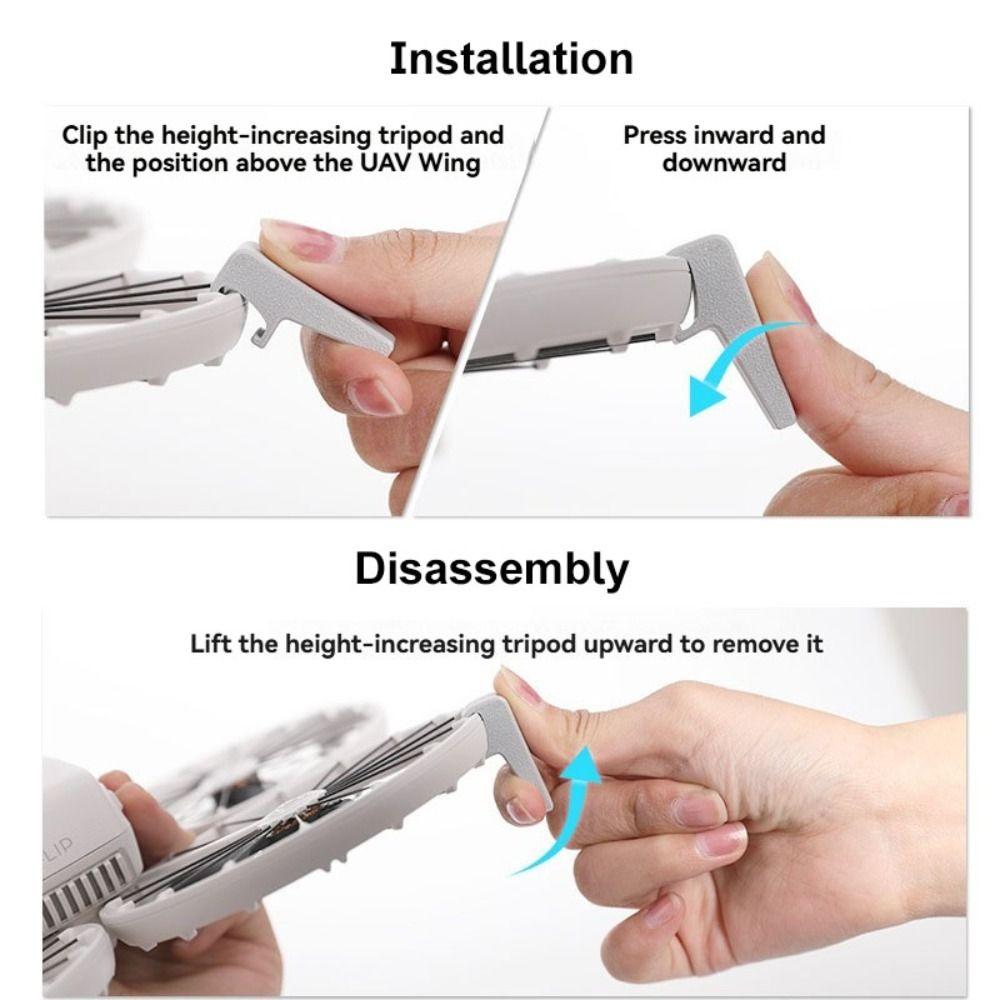 Installation

Clip the height-increasing tripod and the position above the UAV Wing

Press inward and downward

Disassembly

Lift the height-increasing tripod upward to remove it

LIP