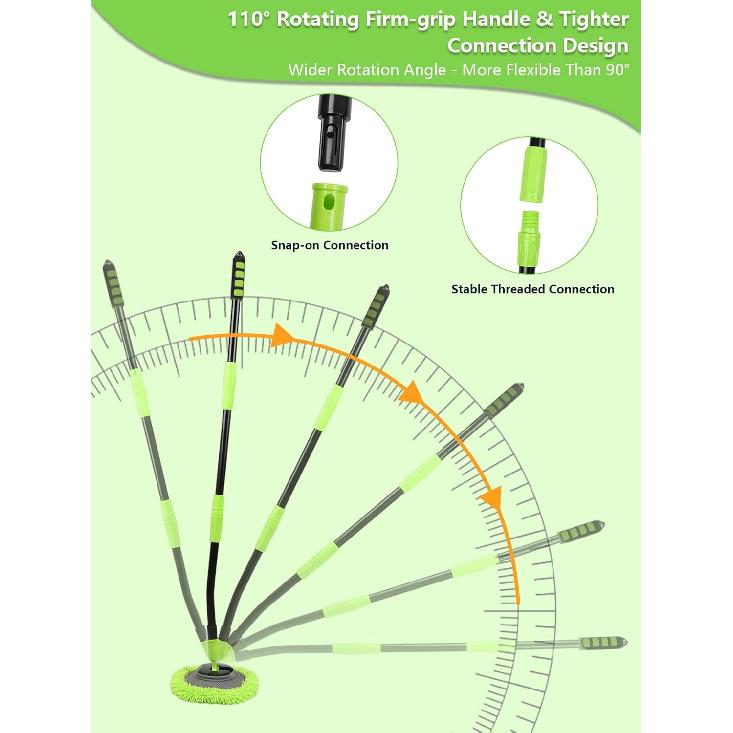 110° Rotating Firm-grip Handle & Tighter Connection Design

Wider Rotation Angle - More Flexible Than 90°

Snap-on Connection

Stable Threaded Connection