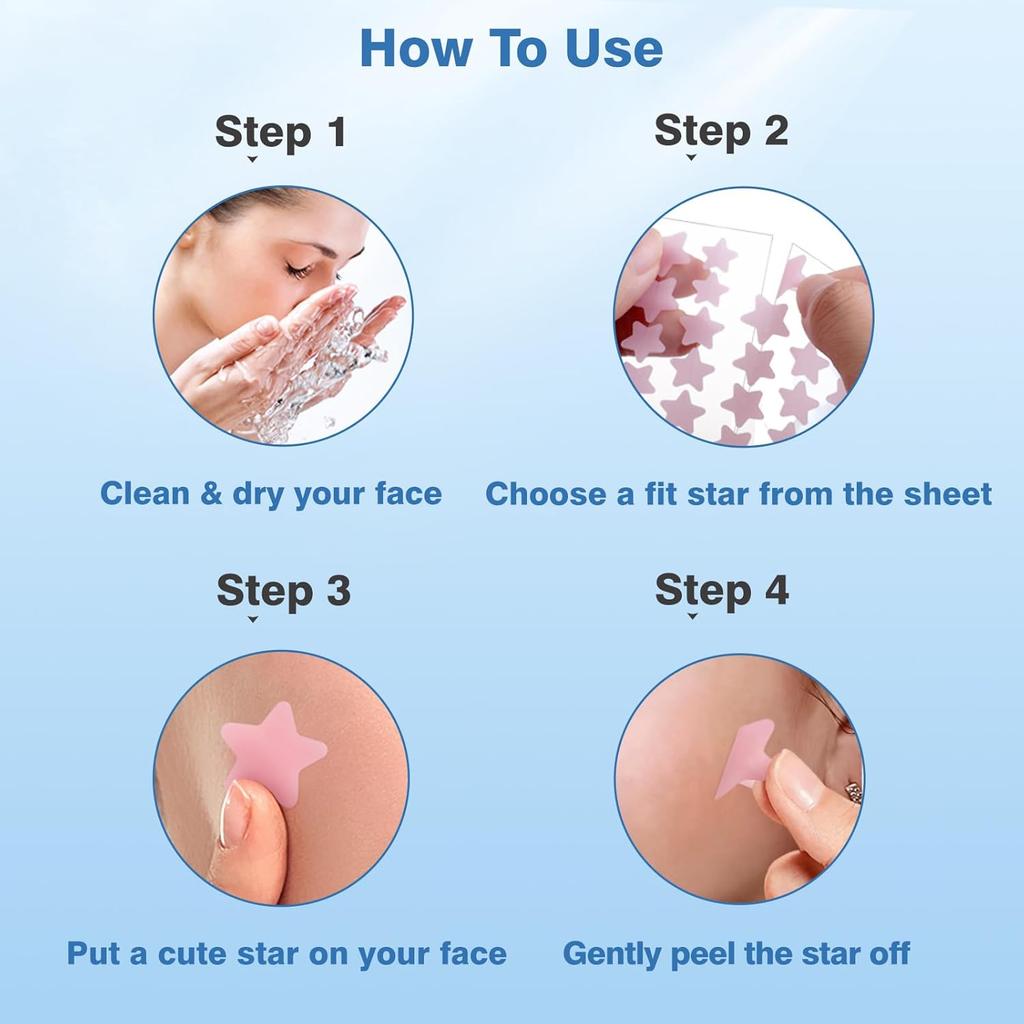 How To Use

Step 1

Clean & dry your face

Step 2

Choose a fit star from the sheet

Step 3

Put a cute star on your face

Step 4

Gently peel the star off