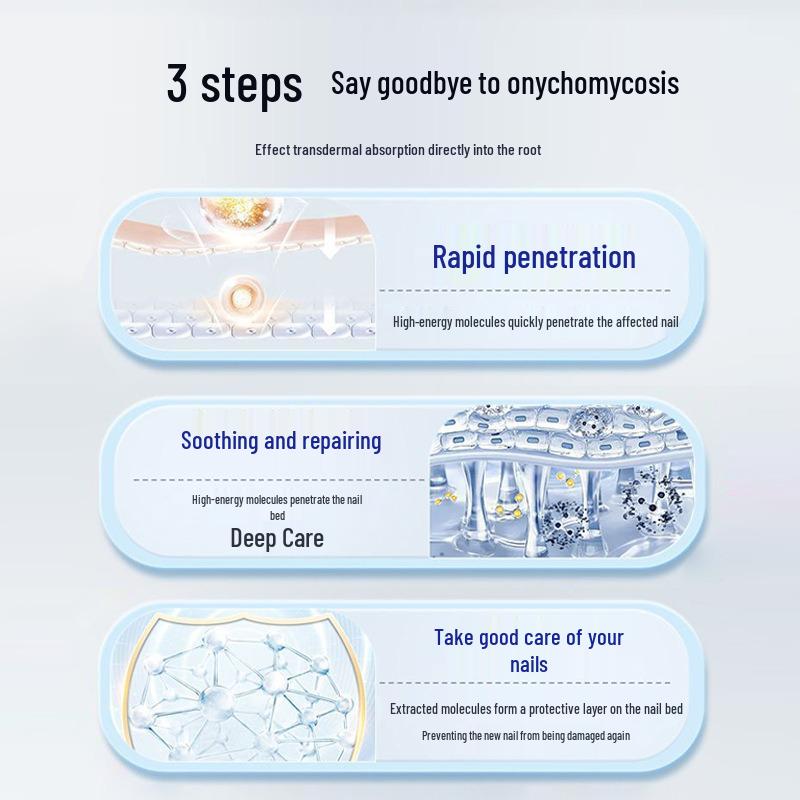 3 steps Say goodbye to onychomycosis

Effect transdermal absorption directly into the root

Rapid penetration

High-energy molecules quickly penetrate the affected nail

Soothing and repairing

High-energy molecules penetrate the nail bed

Deep Care

Take good care of your nails

Extracted molecules form a protective layer on the nail bed

Preventing the new nail from being damaged again