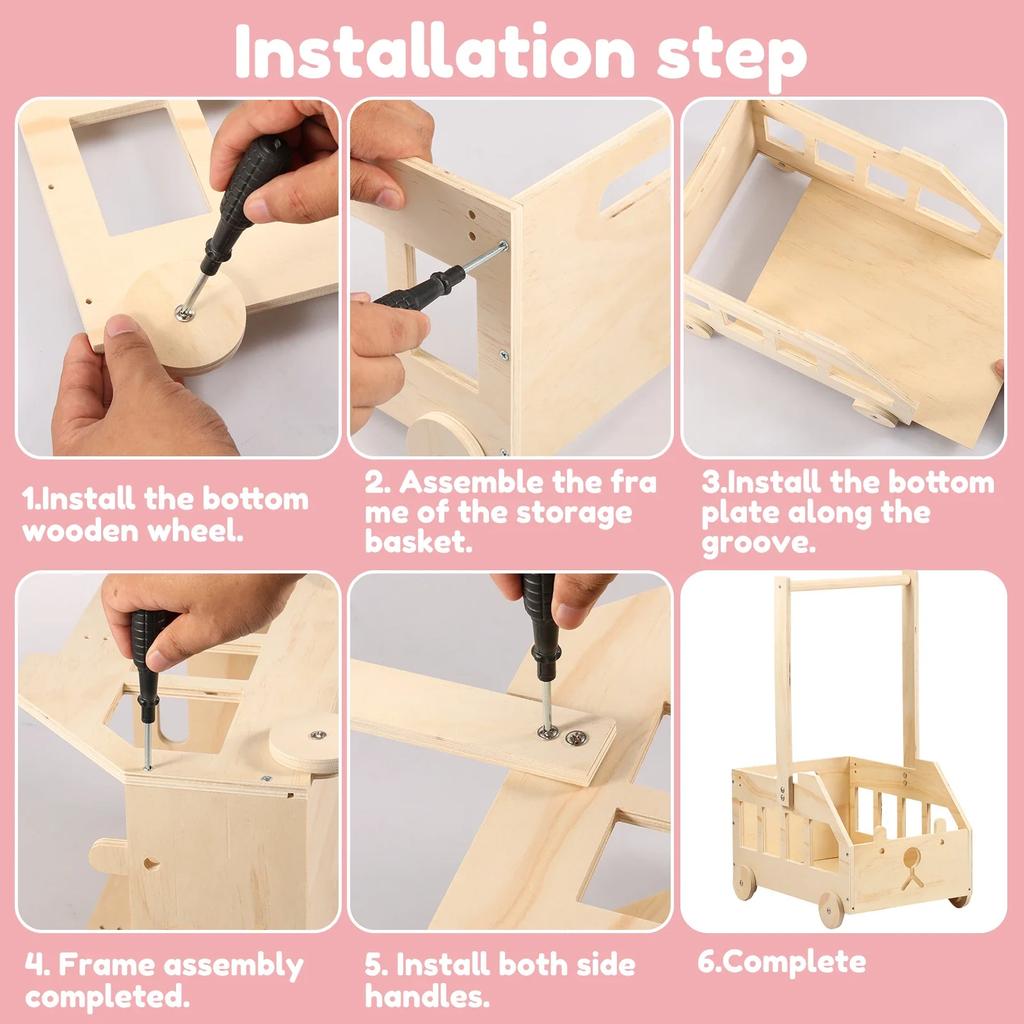 Installation step

1.Install the bottom wooden wheel.

2. Assemble the fra me of the storage basket.

3.Install the bottom plate along the groove.

4. Frame assembly completed.

5. Install both side handles.

6.Complete