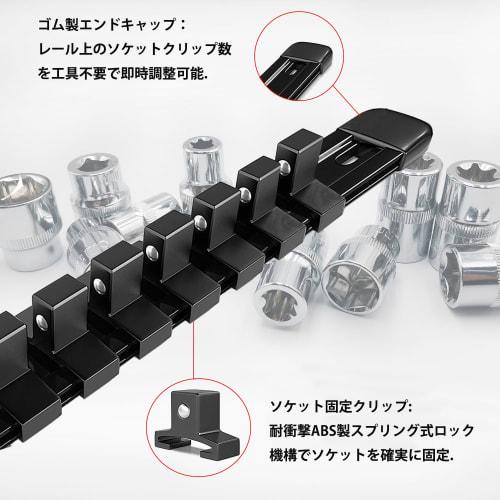 ゴム製エンドキャップ：
レール上のソケットクリップ数を工具不要で即時調整可能.

ソケット固定クリップ:
耐衝撃ABS製スプリング式ロック機構でソケットを確実に固定.