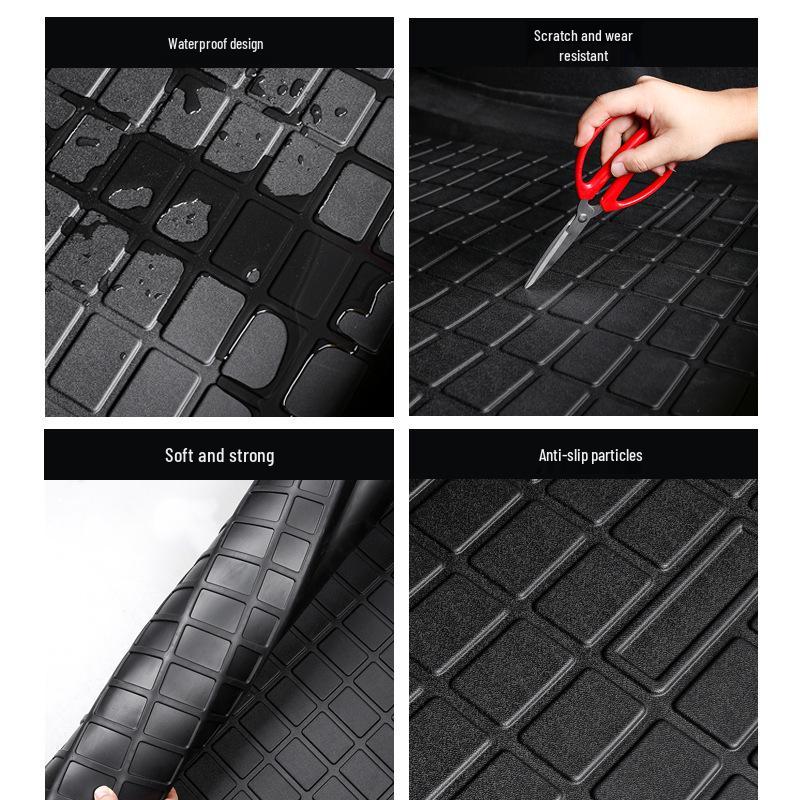 Waterproof design

Scratch and wear resistant

Soft and strong

Anti-slip particles