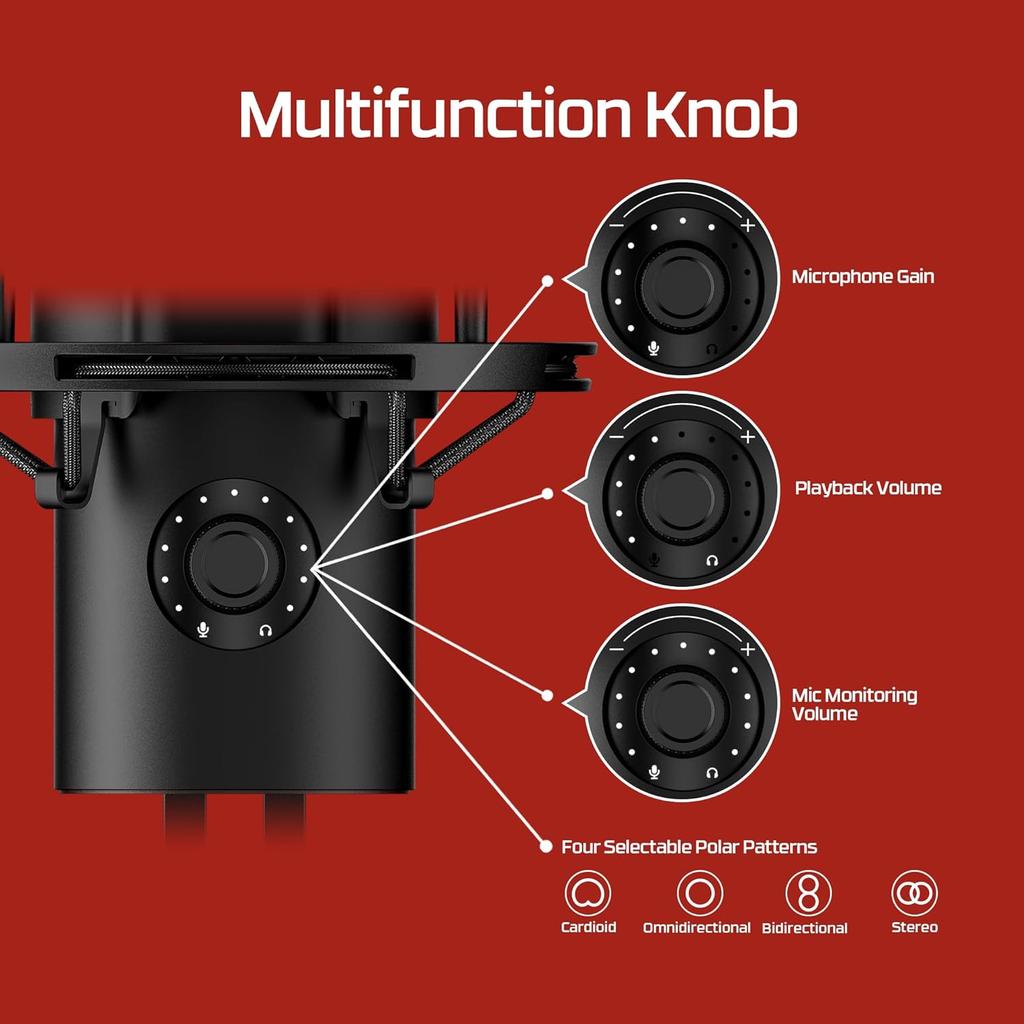 Multifunction Knob

−
+
Microphone Gain

−
+
Playback Volume

−
+
Mic Monitoring Volume

Four Selectable Polar Patterns

Cardioid
Omnidirectional
Bidirectional
Stereo