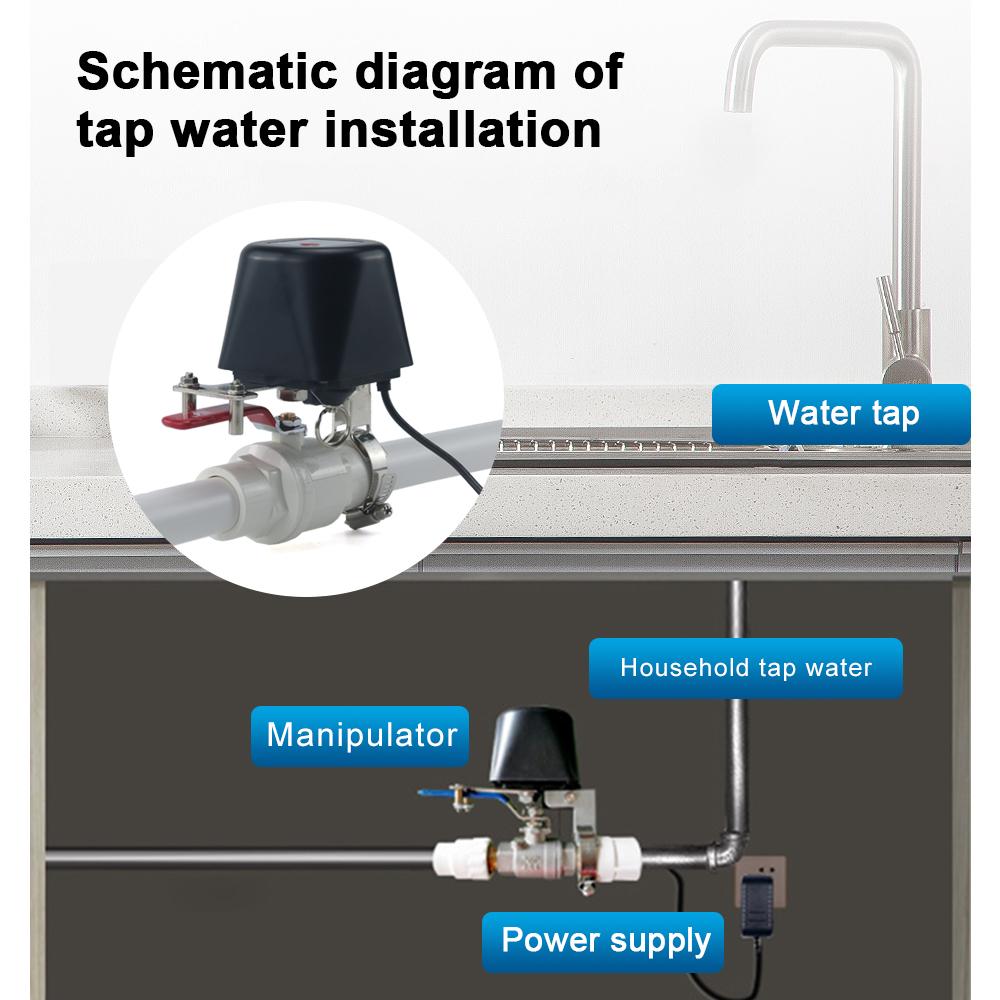 Schematic diagram of tap water installation

Water tap

Household tap water

Manipulator

Power supply