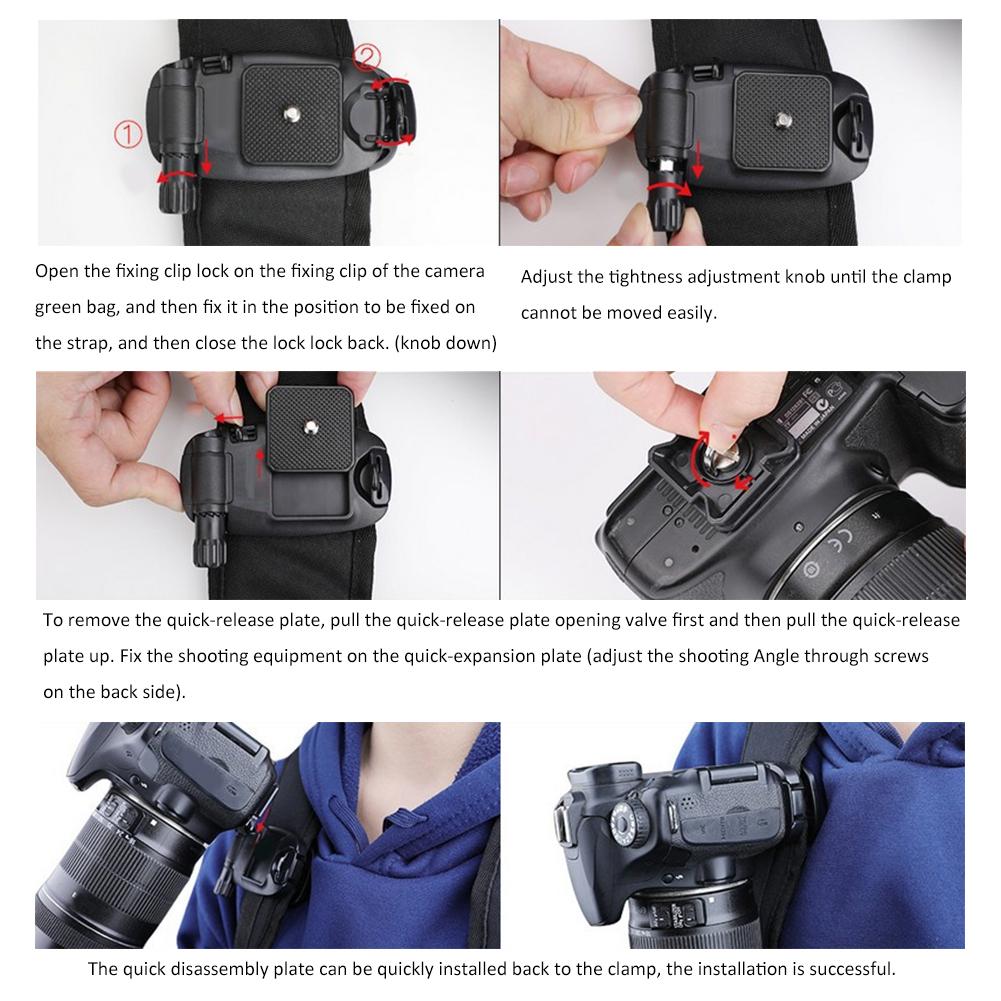 ①

②

Open the fixing clip lock on the fixing clip of the camera green bag, and then fix it in the position to be fixed on the strap, and then close the lock lock back. (knob down)

Adjust the tightness adjustment knob until the clamp cannot be moved easily.

To remove the quick-release plate, pull the quick-release plate opening valve first and then pull the quick-release plate up. Fix the shooting equipment on the quick-expansion plate (adjust the shooting Angle through screws on the back side).

The quick disassembly plate can be quickly installed back to the clamp, the installation is successful.