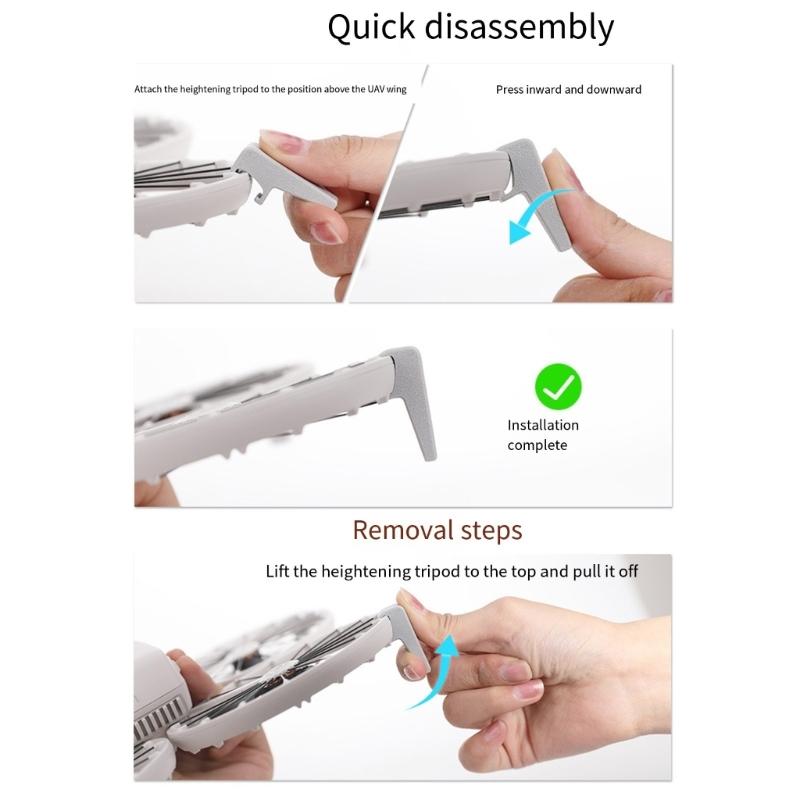 Quick disassembly

Attach the heightening tripod to the position above the UAV wing

Press inward and downward

Installation complete

Removal steps

Lift the heightening tripod to the top and pull it off