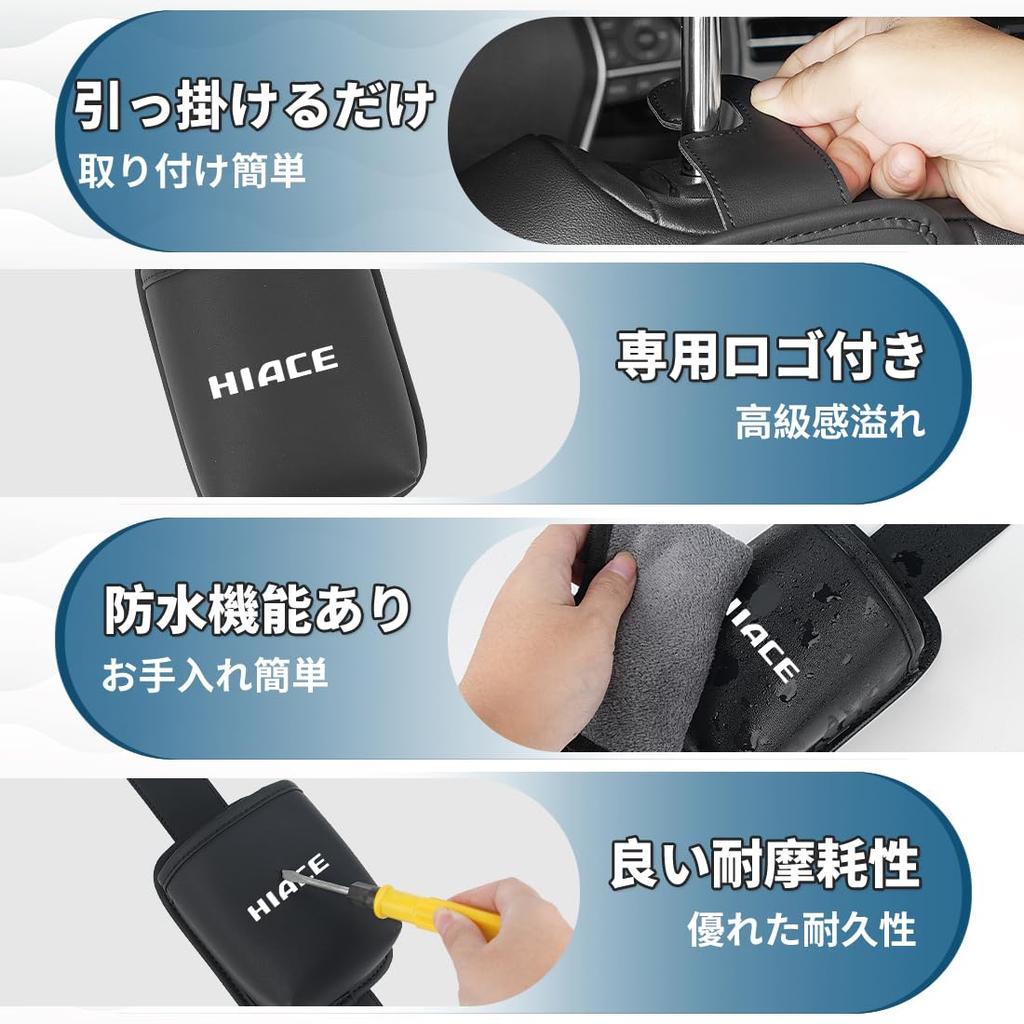 引っ掛けるだけ
取り付け簡単

HIACE

専用ロゴ付き
高級感溢れ

防水機能あり
お手入れ簡単

HIACE

HIACE

良い耐摩耗性
優れた耐久性