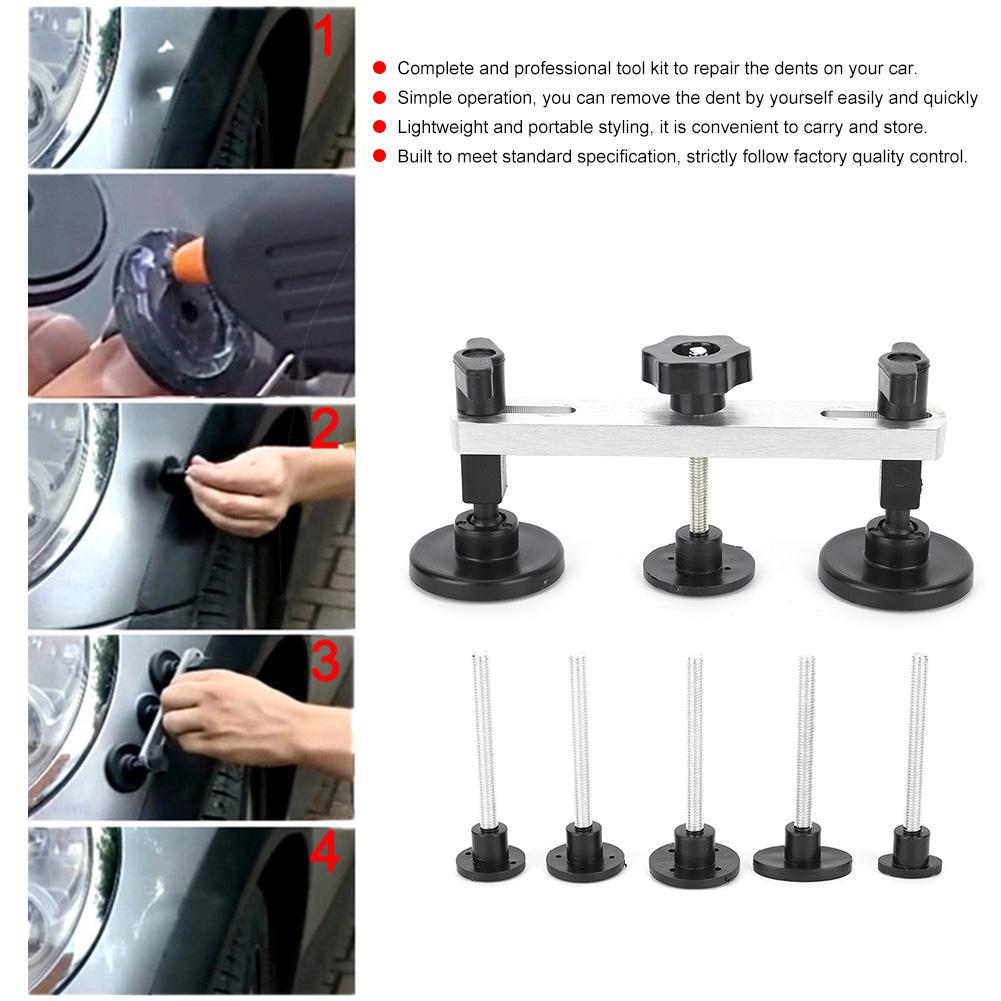 1

2

3

4

Complete and professional tool kit to repair the dents on your car.
Simple operation, you can remove the dent by yourself easily and quickly
Lightweight and portable styling, it is convenient to carry and store.
Built to meet standard specification, strictly follow factory quality control.