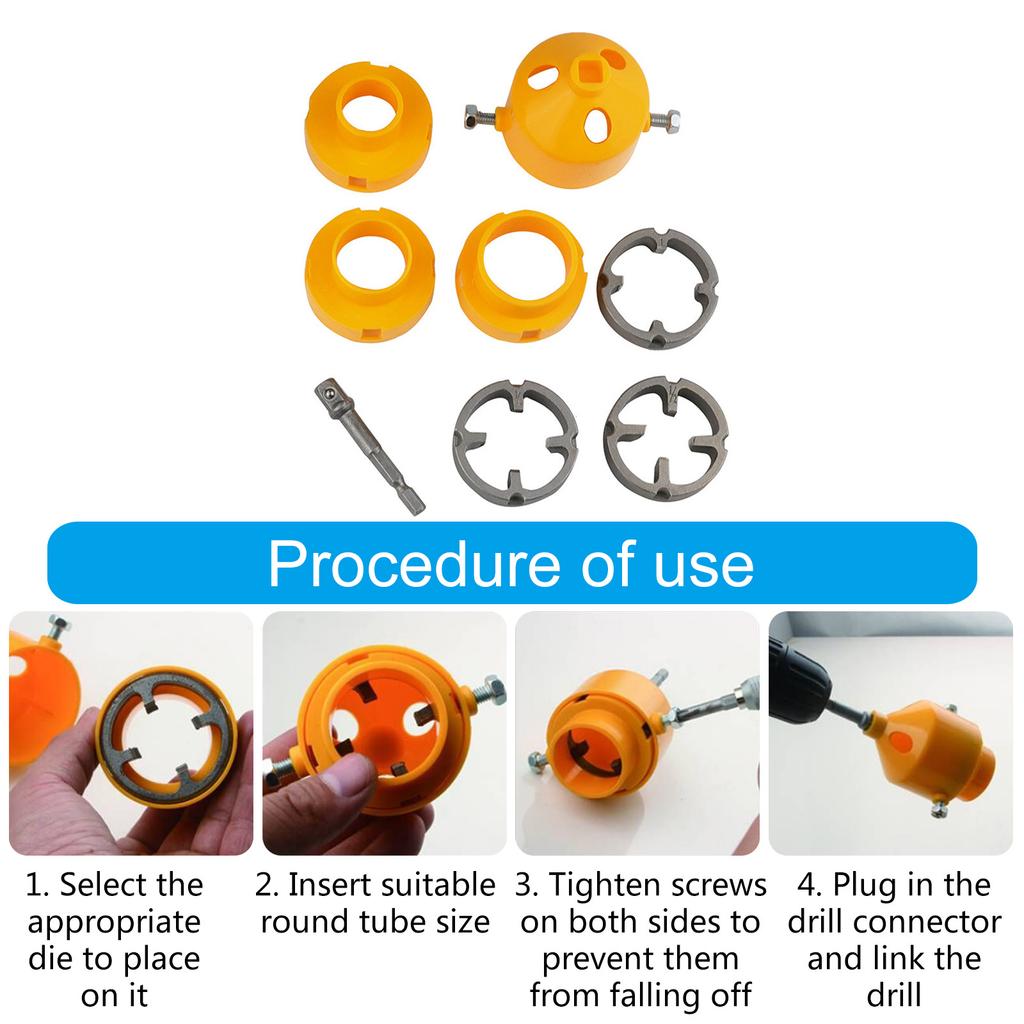 Procedure of use

1. Select the appropriate die to place on it

2. Insert suitable round tube size

3. Tighten screws on both sides to prevent them from falling off

4. Plug in the drill connector and link the drill