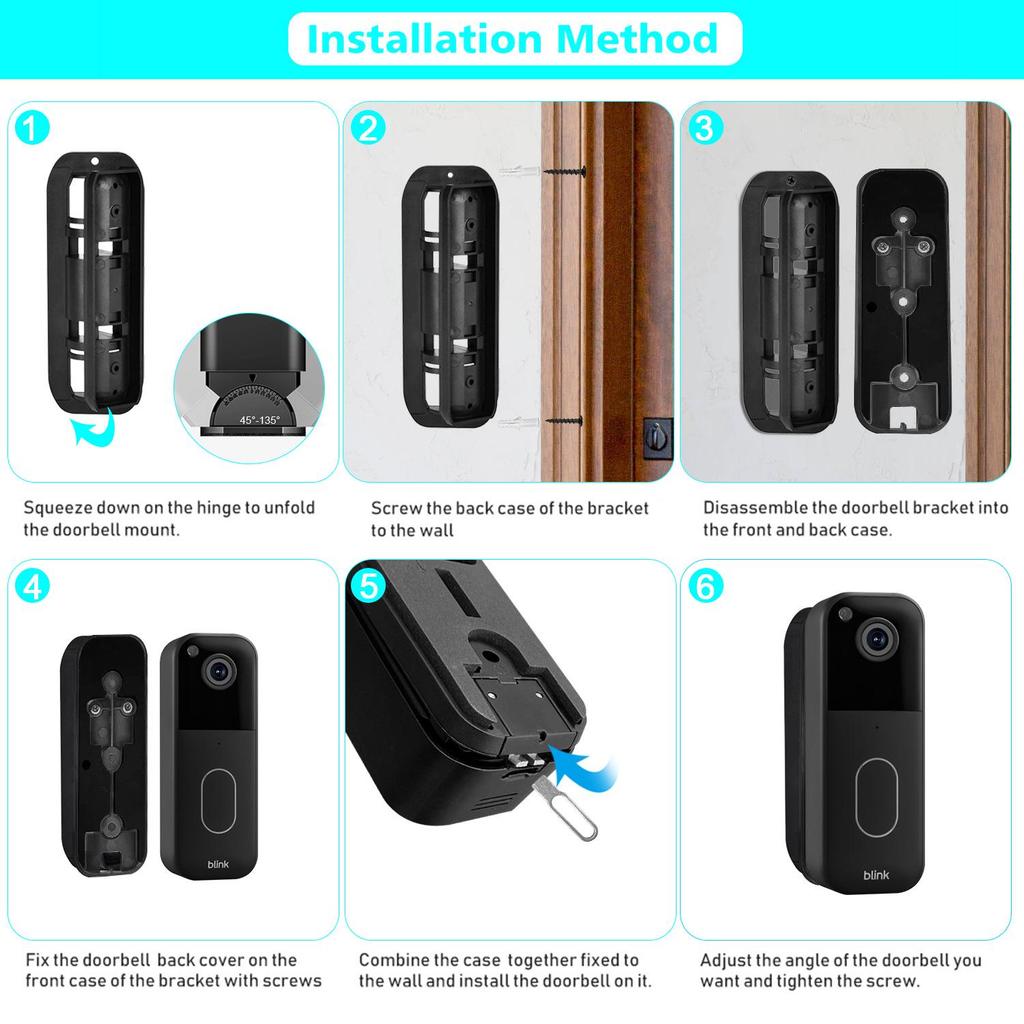 Installation Method

1

45°-135°

Squeeze down on the hinge to unfold the doorbell mount.

2

Screw the back case of the bracket to the wall

3

Disassemble the doorbell bracket into the front and back case.

4

blink

Fix the doorbell back cover on the front case of the bracket with screws

5

Combine the case together fixed to the wall and install the doorbell on it.

6

blink

Adjust the angle of the doorbell you want and tighten the screw.