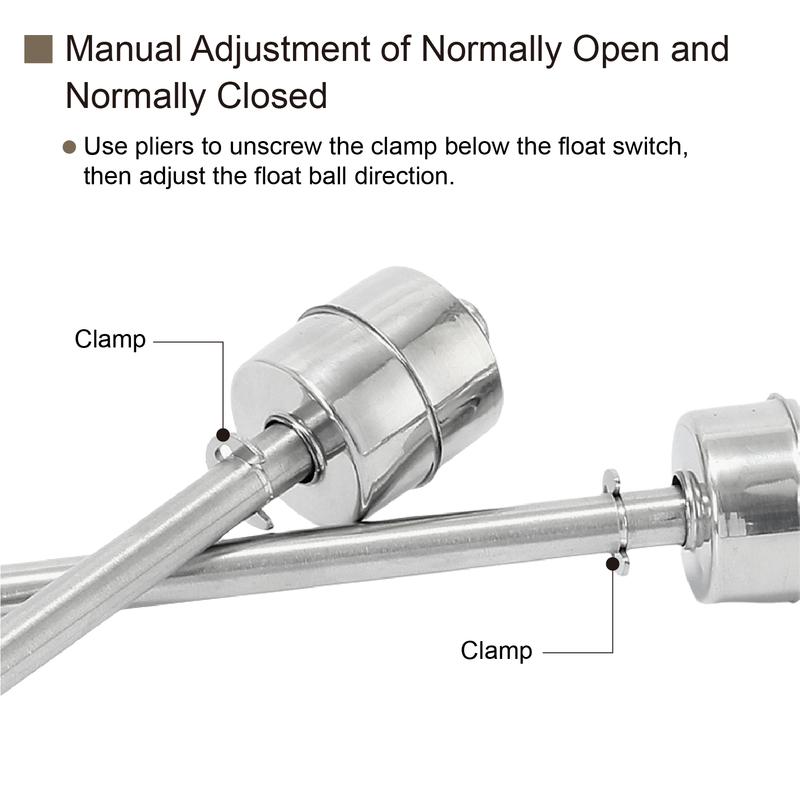 Manual Adjustment of Normally Open and Normally Closed

Use pliers to unscrew the clamp below the float switch, then adjust the float ball direction.

Clamp

Clamp