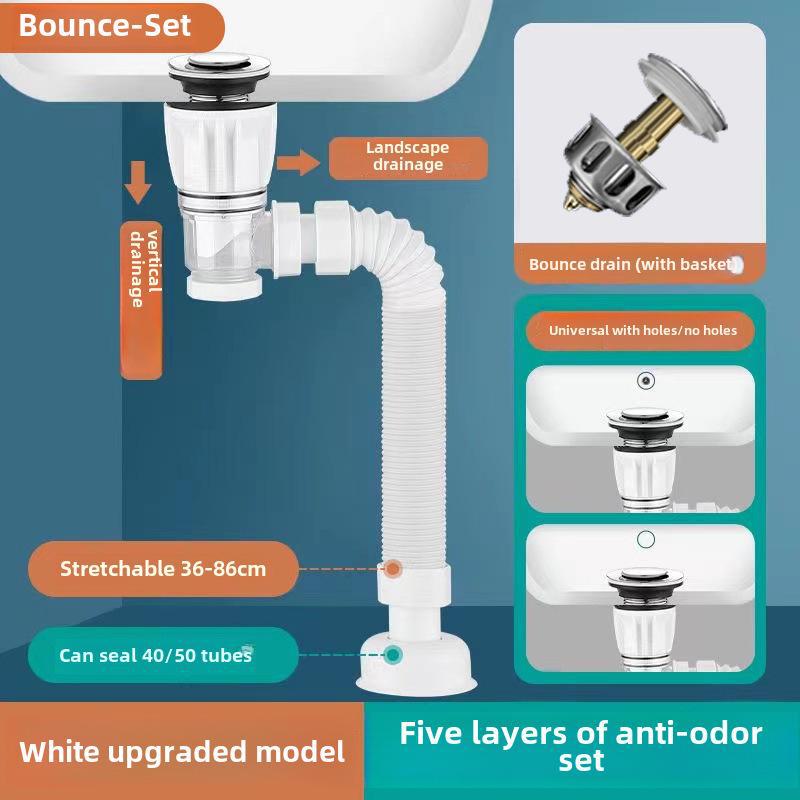 Bounce-Set

Landscape drainage

vertical drainage

Bounce drain (with basket)

Universal with holes/no holes

Stretchable 36-86cm

Can seal 40/50 tubes

White upgraded model

Five layers of anti-odor set