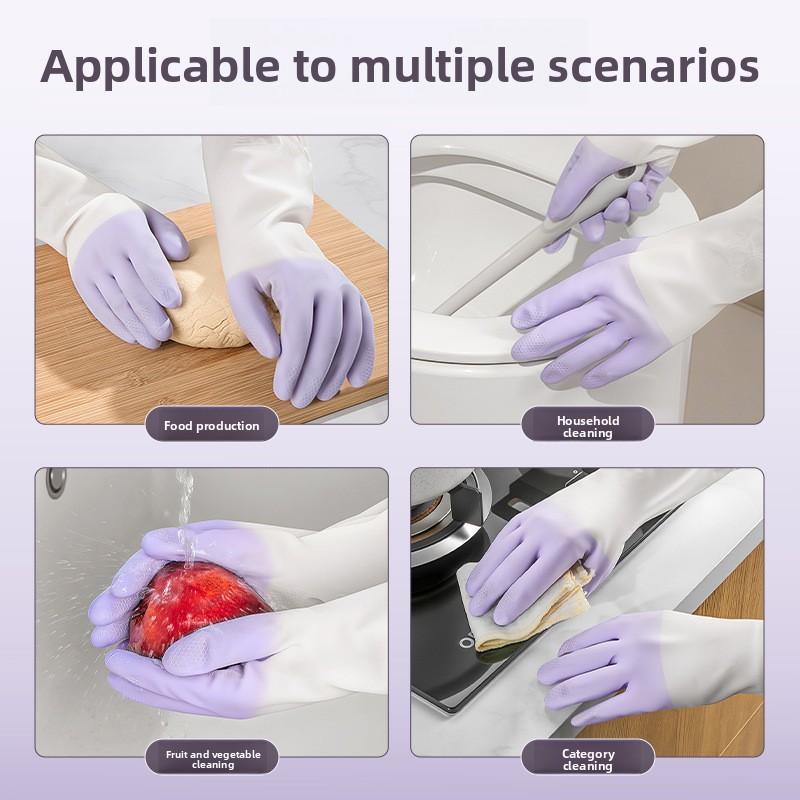 Applicable to multiple scenarios

Food production

Household cleaning

Fruit and vegetable cleaning

Category cleaning