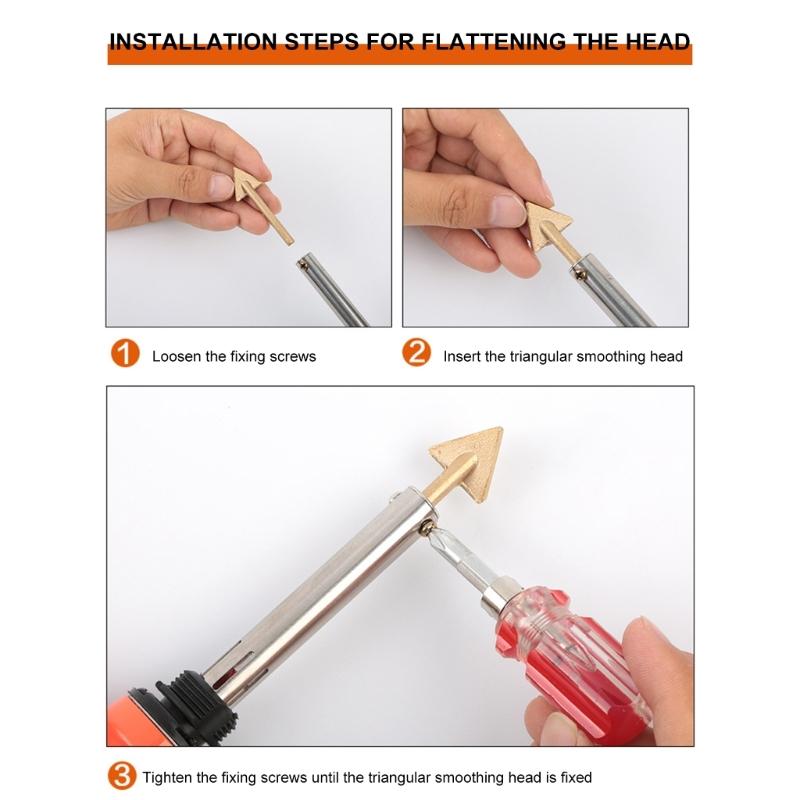 INSTALLATION STEPS FOR FLATTENING THE HEAD

1 Loosen the fixing screws

2 Insert the triangular smoothing head

3 Tighten the fixing screws until the triangular smoothing head is fixed