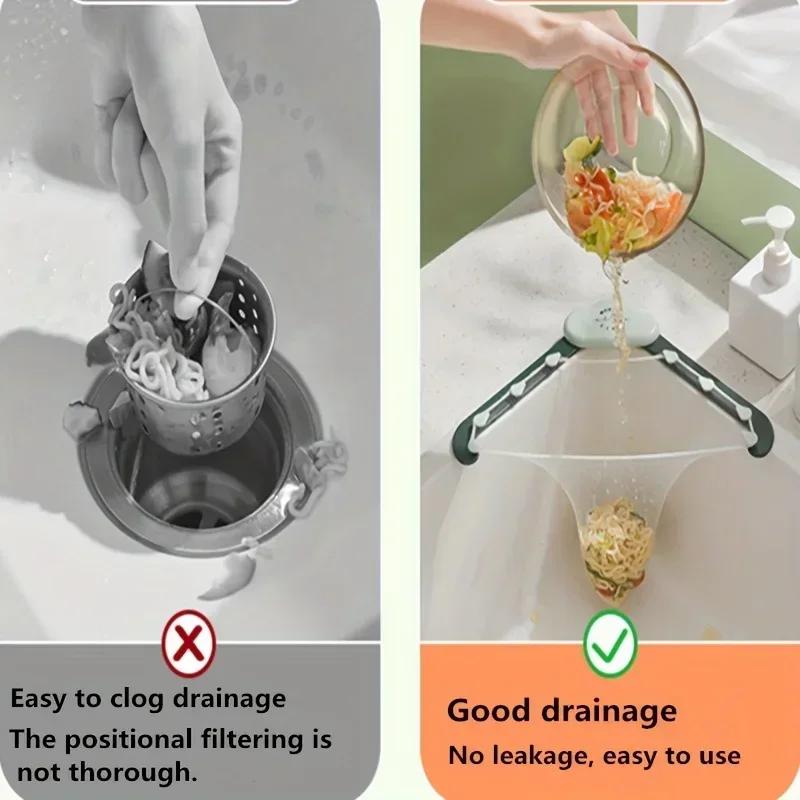 Easy to clog drainage
The positional filtering is not thorough.

Good drainage
No leakage, easy to use