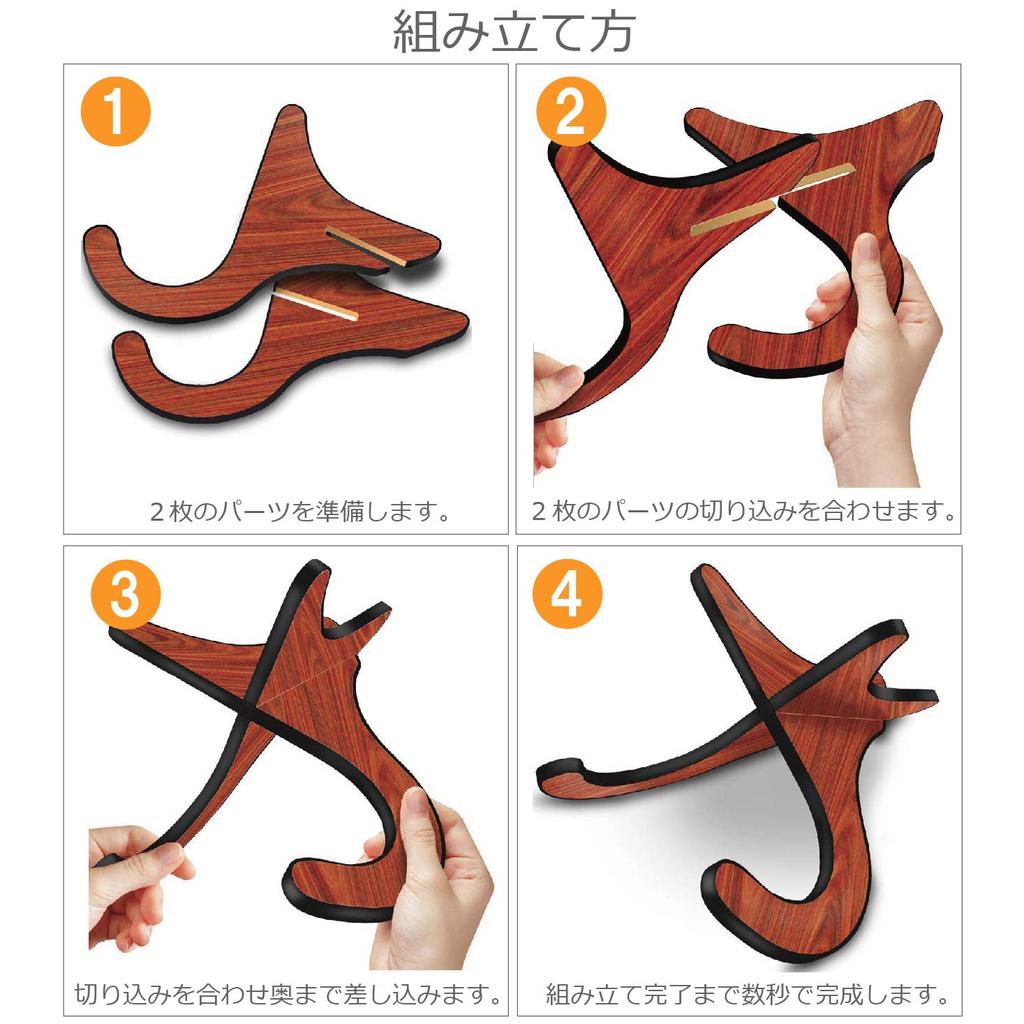 組み立て方

1

2枚のパーツを準備します。

2

2枚のパーツの切り込みを合わせます。

3

切り込みを合わせ奥まで差し込みます。

4

組み立て完了まで数秒で完成します。