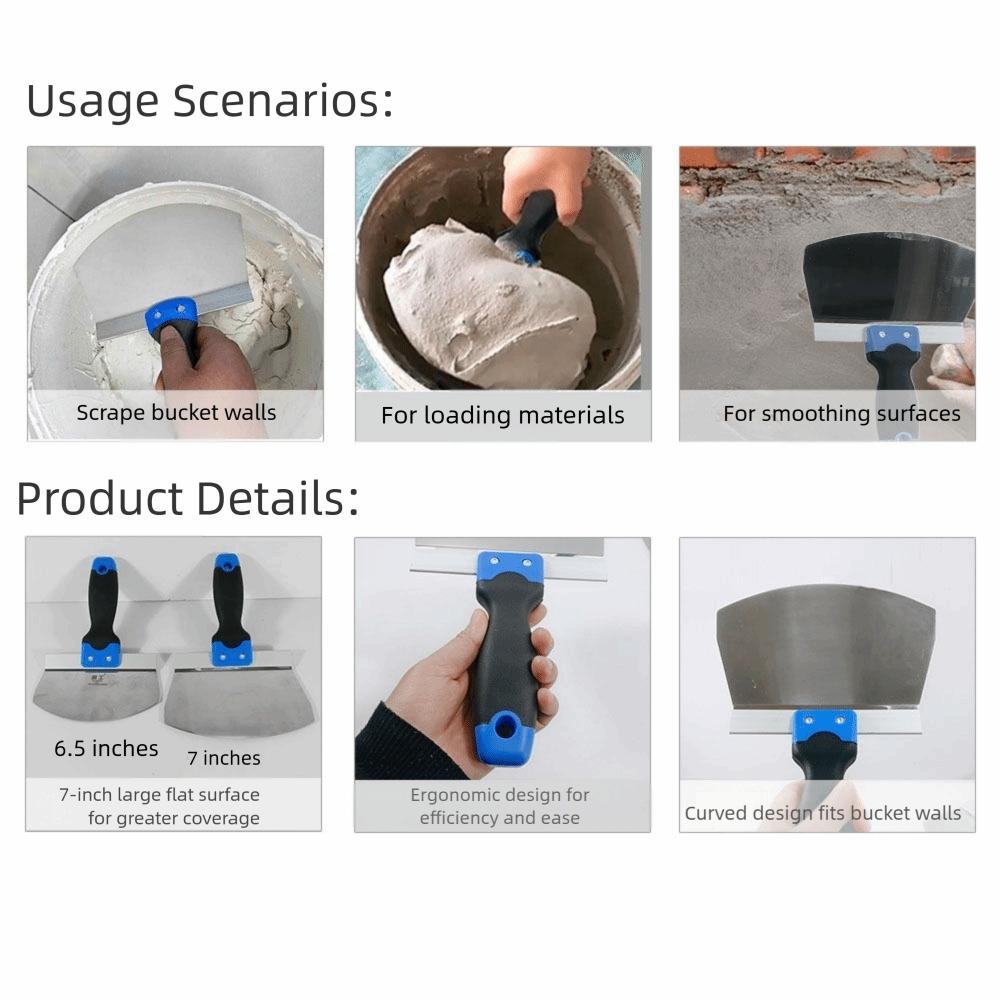 Usage Scenarios:

Scrape bucket walls

For loading materials

For smoothing surfaces

Product Details:

6.5 inches

7 inches

7-inch large flat surface for greater coverage

Ergonomic design for efficiency and ease

Curved design fits bucket walls