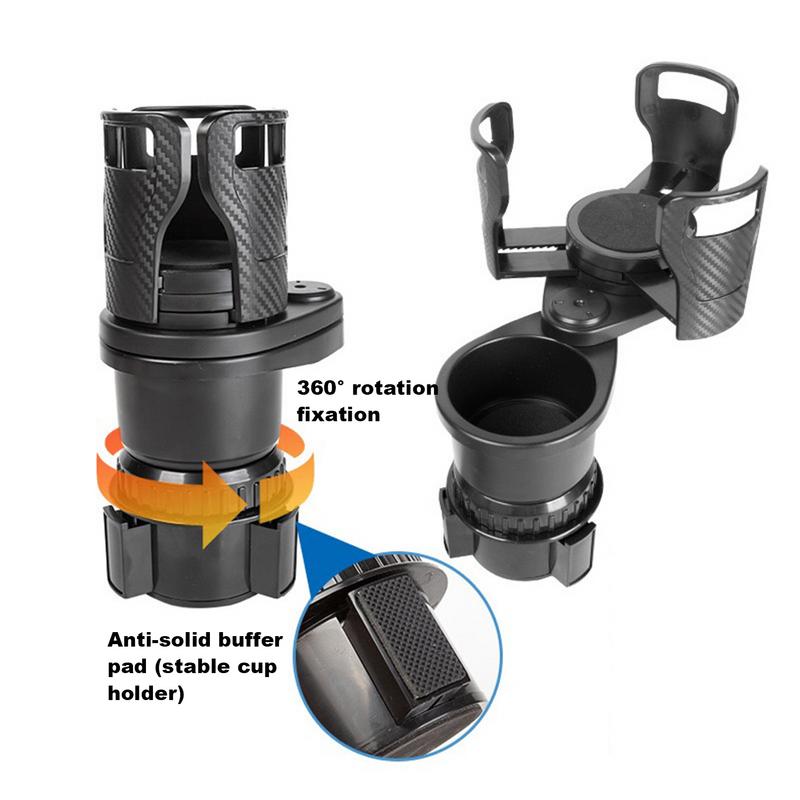 360° rotation fixation

Anti-solid buffer pad (stable cup holder)